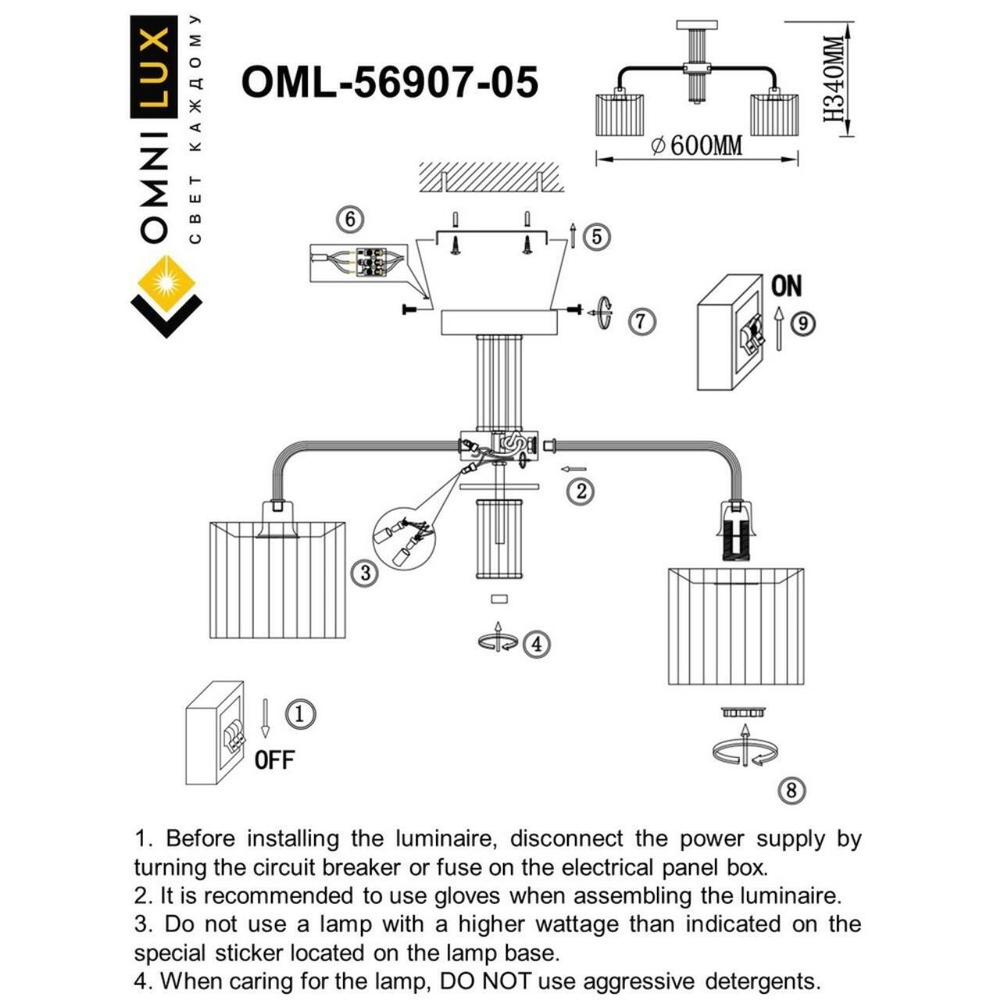 OMNILUX
СВЕТ КАЖДОМУ

OML-56907-05

H340MM

⌀600MM

6

5

7

ON

9

2

3

4

1

OFF

8

1. Before installing the luminaire, disconnect the power supply by turning the circuit breaker or fuse on the electrical panel box.
2. It is recommended to use gloves when assembling the luminaire.
3. Do not use a lamp with a higher wattage than indicated on the special sticker located on the lamp base.
4. When caring for the lamp, DO NOT use aggressive detergents.