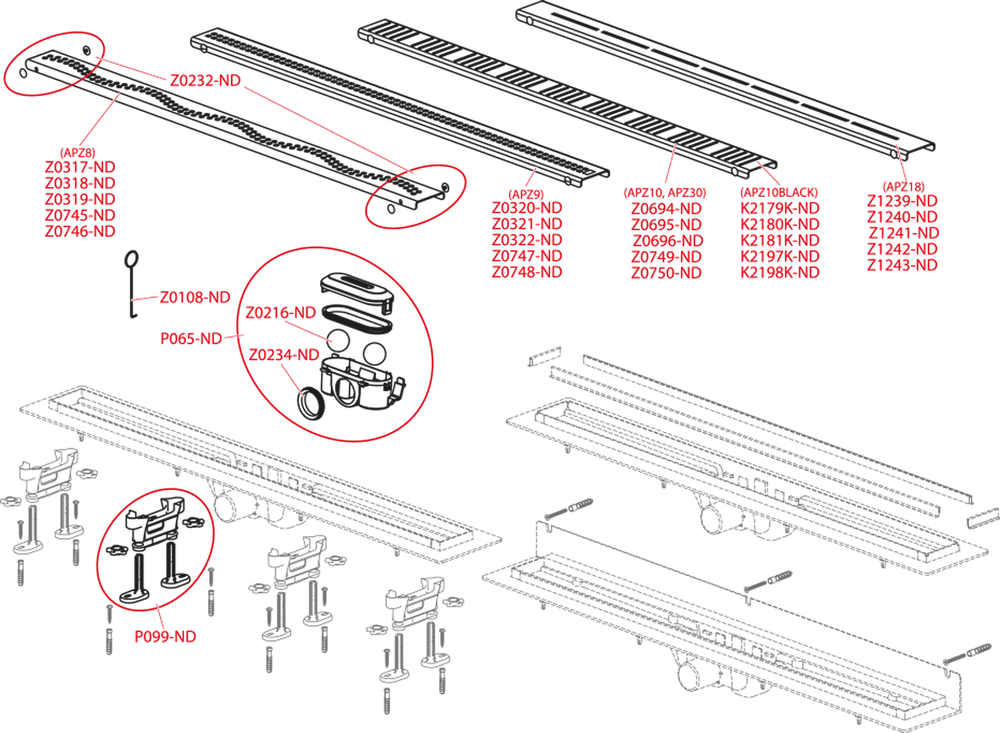 Z0232-ND

(APZ8)
Z0317-ND
Z0318-ND
Z0319-ND
Z0745-ND
Z0746-ND

(APZ9)
Z0320-ND
Z0321-ND
Z0322-ND
Z0747-ND
Z0748-ND

(APZ10, APZ30)
Z0694-ND
Z0695-ND
Z0696-ND
Z0749-ND
Z0750-ND

(APZ10BLACK)
K2179K-ND
K2180K-ND
K2181K-ND
K2197K-ND
K2198K-ND

(APZ18)
Z1239-ND
Z1240-ND
Z1241-ND
Z1242-ND
Z1243-ND

Z0108-ND

Z0216-ND
P065-ND
Z0234-ND

P099-ND