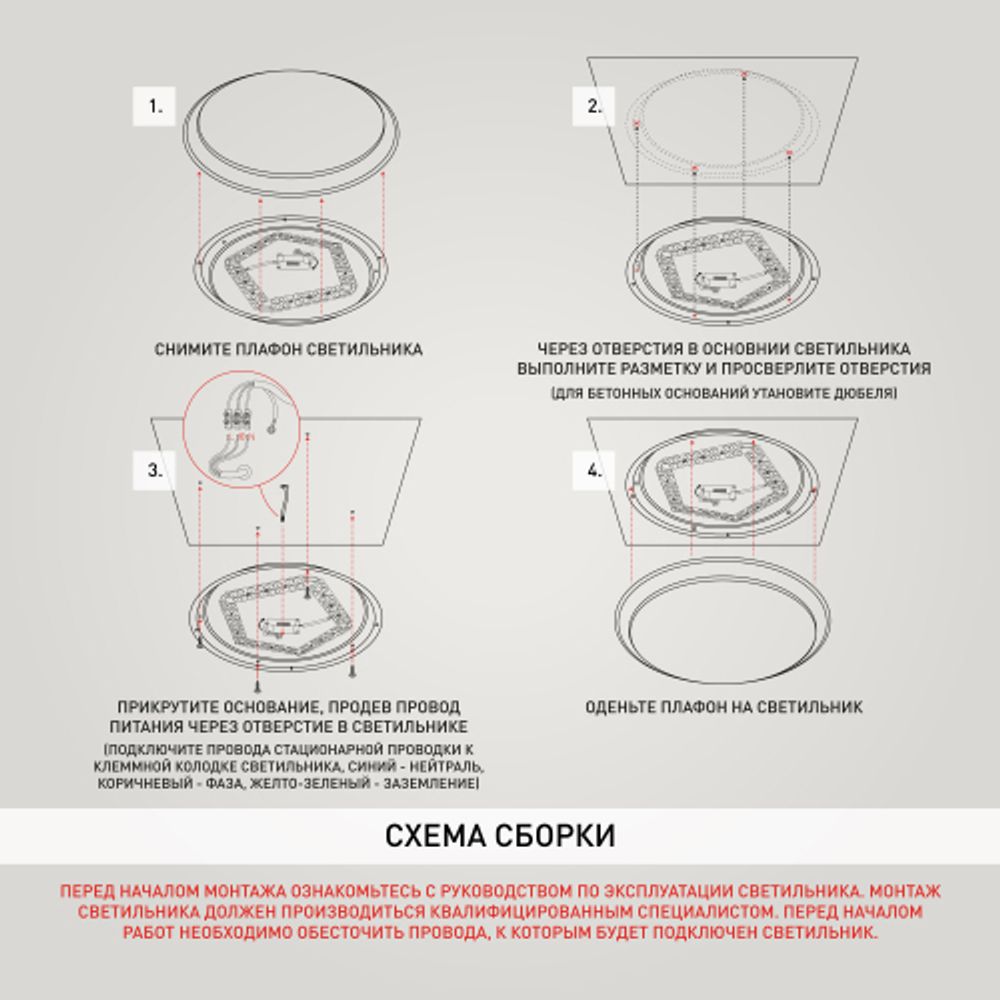 1.

СНИМИТЕ ПЛАФОН СВЕТИЛЬНИКА

2.

ЧЕРЕЗ ОТВЕРСТИЯ В ОСНОВНИИ СВЕТИЛЬНИКА ВЫПОЛНИТЕ РАЗМЕТКУ И ПРОСВЕРЛИТЕ ОТВЕРСТИЯ

(ДЛЯ БЕТОННЫХ ОСНОВАНИЙ УТАНОВИТЕ ДЮБЕЛЯ)

3.

ПРИКРУТИТЕ ОСНОВАНИЕ, ПРОДЕВ ПРОВОД ПИТАНИЯ ЧЕРЕЗ ОТВЕРСТИЕ В СВЕТИЛЬНИКЕ

(ПОДКЛЮЧИТЕ ПРОВОДА СТАЦИОНАРНОЙ ПРОВОДКИ К КЛЕММНОЙ КОЛОДКЕ СВЕТИЛЬНИКА, СИНИЙ - НЕЙТРАЛЬ, КОРИЧНЕВЫЙ - ФАЗА, ЖЕЛТО-ЗЕЛЕНЫЙ - ЗАЗЕМЛЕНИЕ)

4.

ОДЕНЬТЕ ПЛАФОН НА СВЕТИЛЬНИК

СХЕМА СБОРКИ

ПЕРЕД НАЧАЛОМ МОНТАЖА ОЗНАКОМЬТЕСЬ С РУКОВОДСТВОМ ПО ЭКСПЛУАТАЦИИ СВЕТИЛЬНИКА. МОНТАЖ СВЕТИЛЬНИКА ДОЛЖЕН ПРОИЗВОДИТЬСЯ КВАЛИФИЦИРОВАННЫМ СПЕЦИАЛИСТОМ. ПЕРЕД НАЧАЛОМ РАБОТ НЕОБХОДИМО ОБЕСТОЧИТЬ ПРОВОДА, К КОТОРЫМ БУДЕТ ПОДКЛЮЧЕН СВЕТИЛЬНИК.