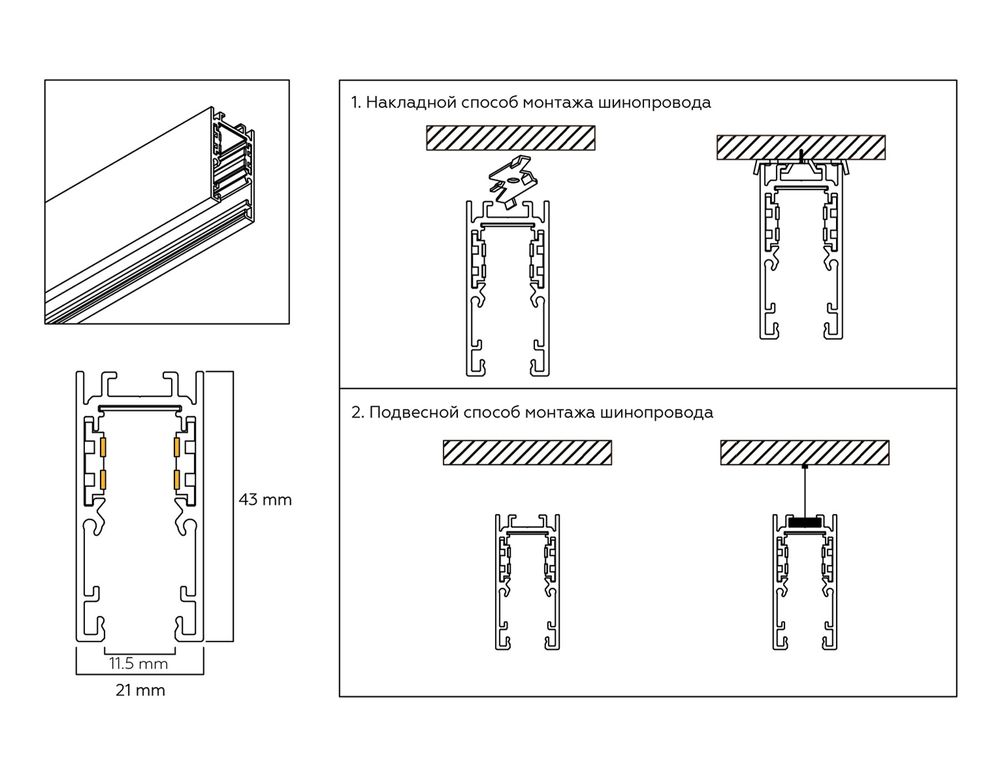 43 mm

11.5 mm

21 mm

1. Накладной способ монтажа шинопровода

2. Подвесной способ монтажа шинопровода