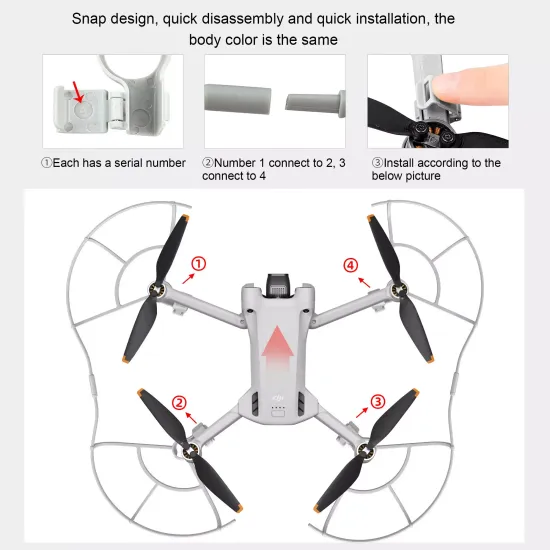 Snap design, quick disassembly and quick installation, the body color is the same

①Each has a serial number

②Number 1 connect to 2, 3 connect to 4

③Install according to the below picture

①

④

②

③

dji