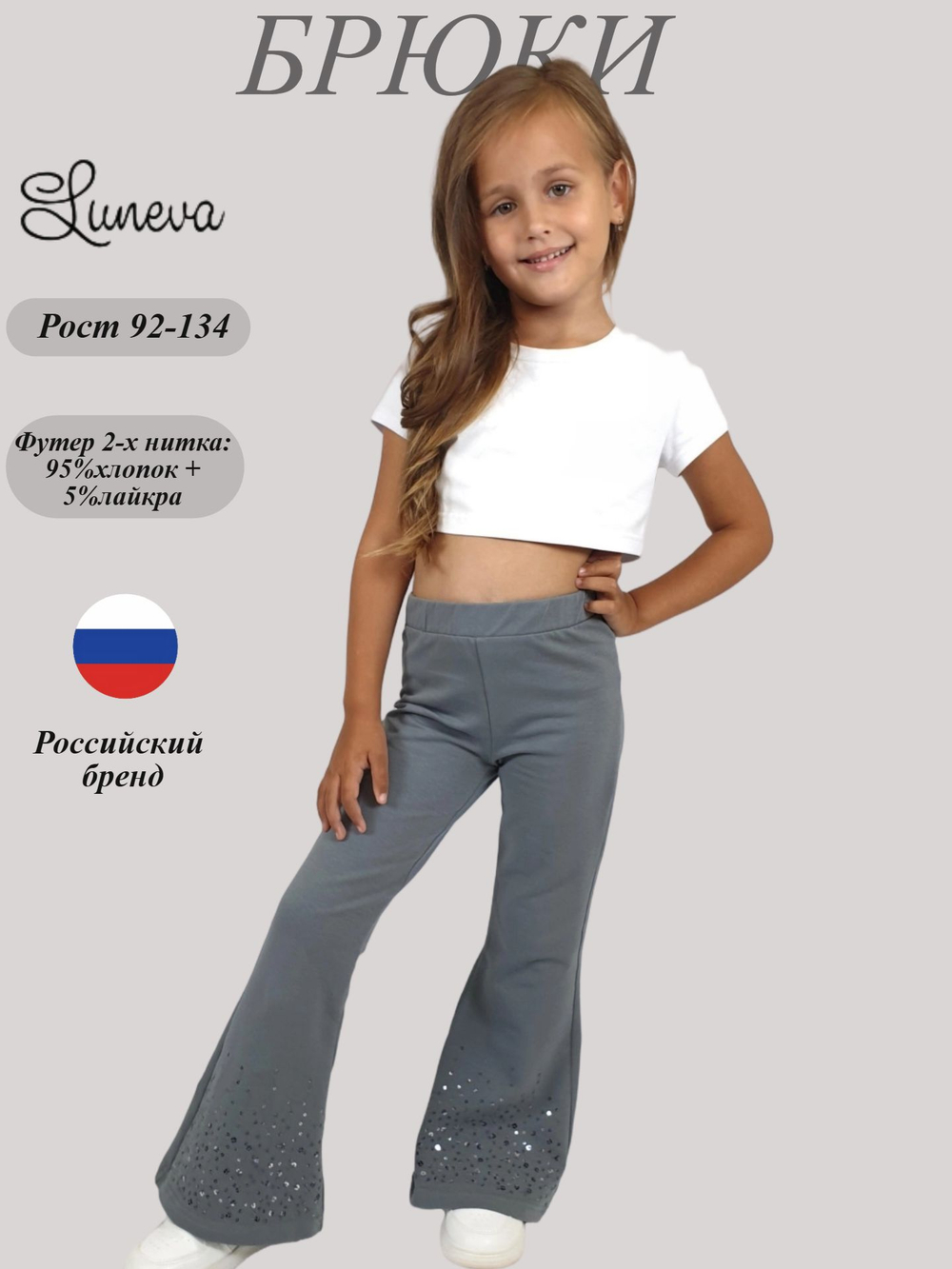 БРЮКИ

Luneva

Рост 92-134

Футер 2-х нитка:
95%хлопок +
5%лайкра

Российский
бренд