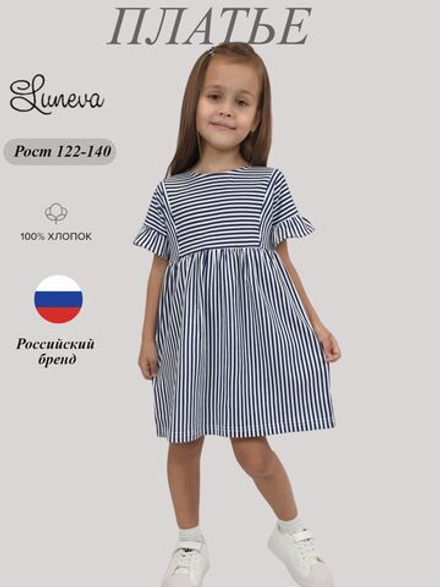 ПЛАТЬЕ

Luneva

Рост 122-140

100% ХЛОПОК

Российский бренд