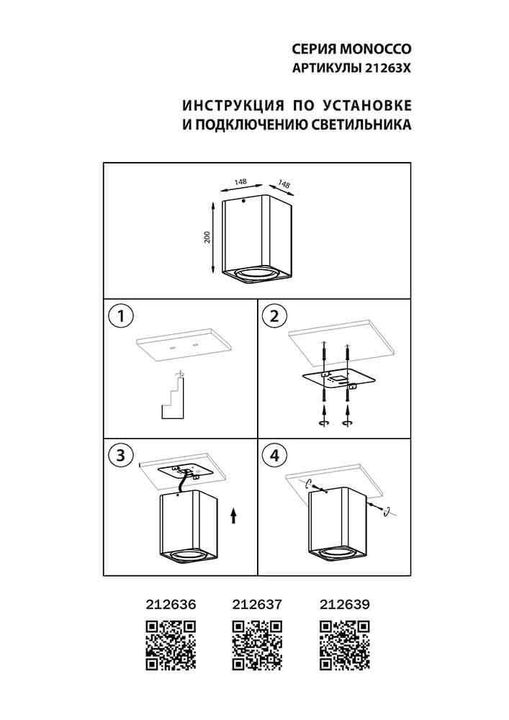 СЕРИЯ MONOCCO
АРТИКУЛЫ 21263X

ИНСТРУКЦИЯ ПО УСТАНОВКЕ
И ПОДКЛЮЧЕНИЮ СВЕТИЛЬНИКА

148
148
200

1

2

3

4

212636
212637
212639