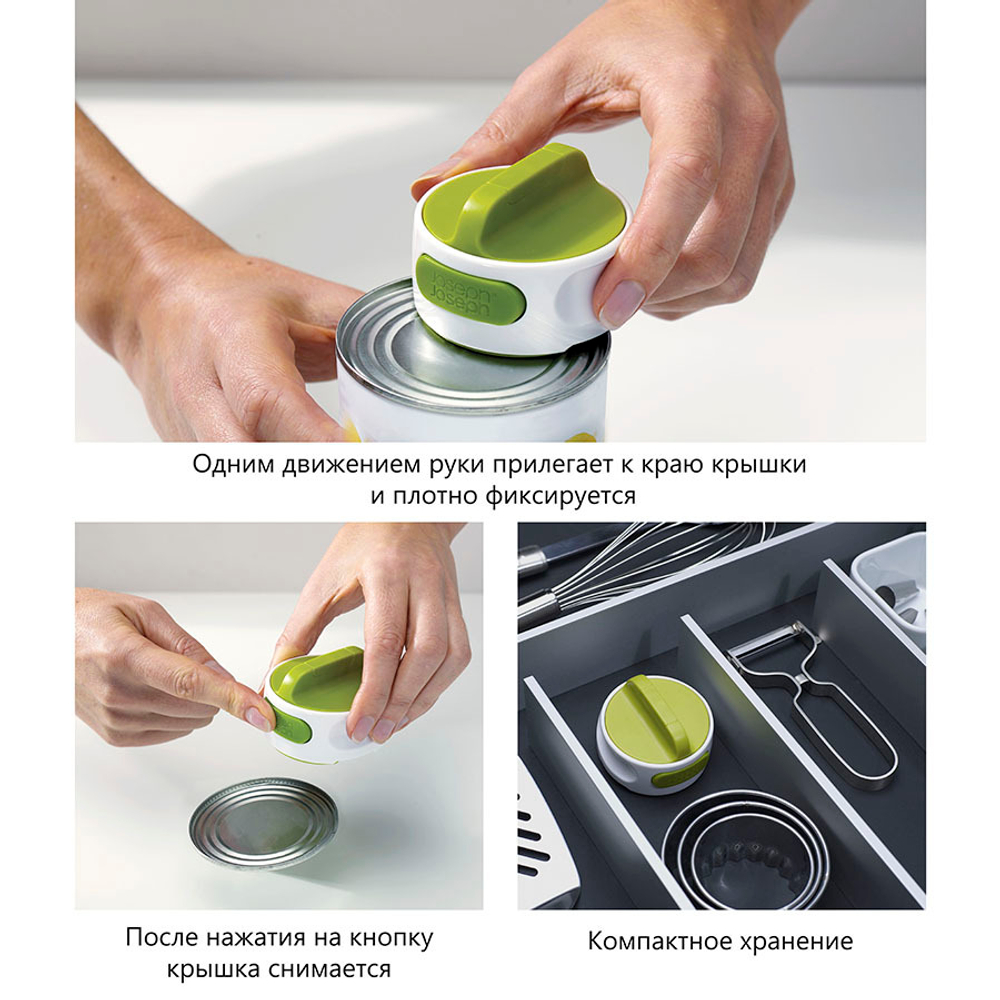 Joseph Joseph

Одним движением руки прилегает к краю крышки и плотно фиксируется

После нажатия на кнопку крышка снимается

Компактное хранение