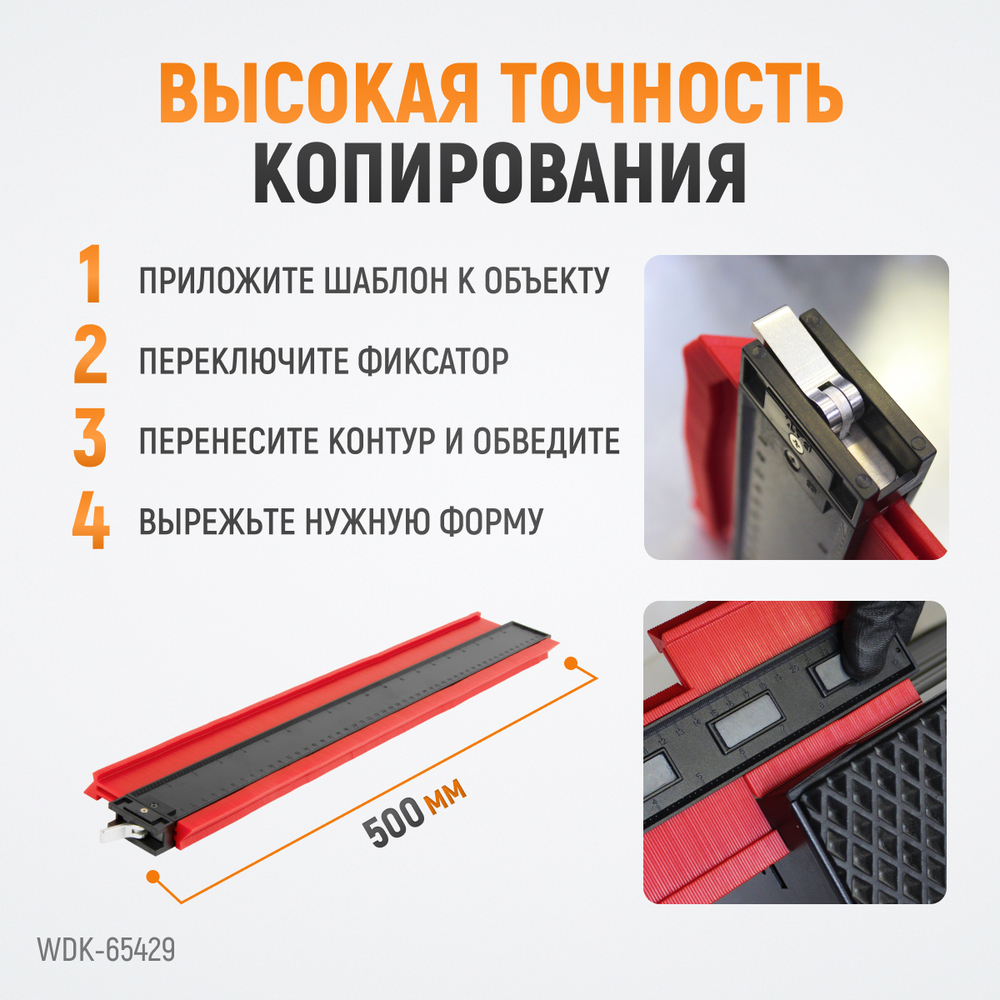 ВЫСОКАЯ ТОЧНОСТЬ КОПИРОВАНИЯ

1 ПРИЛОЖИТЕ ШАБЛОН К ОБЪЕКТУ

2 ПЕРЕКЛЮЧИТЕ ФИКСАТОР

3 ПЕРЕНЕСИТЕ КОНТУР И ОБВЕДИТЕ

4 ВЫРЕЖЬТЕ НУЖНУЮ ФОРМУ

500 мм

WDK-65429