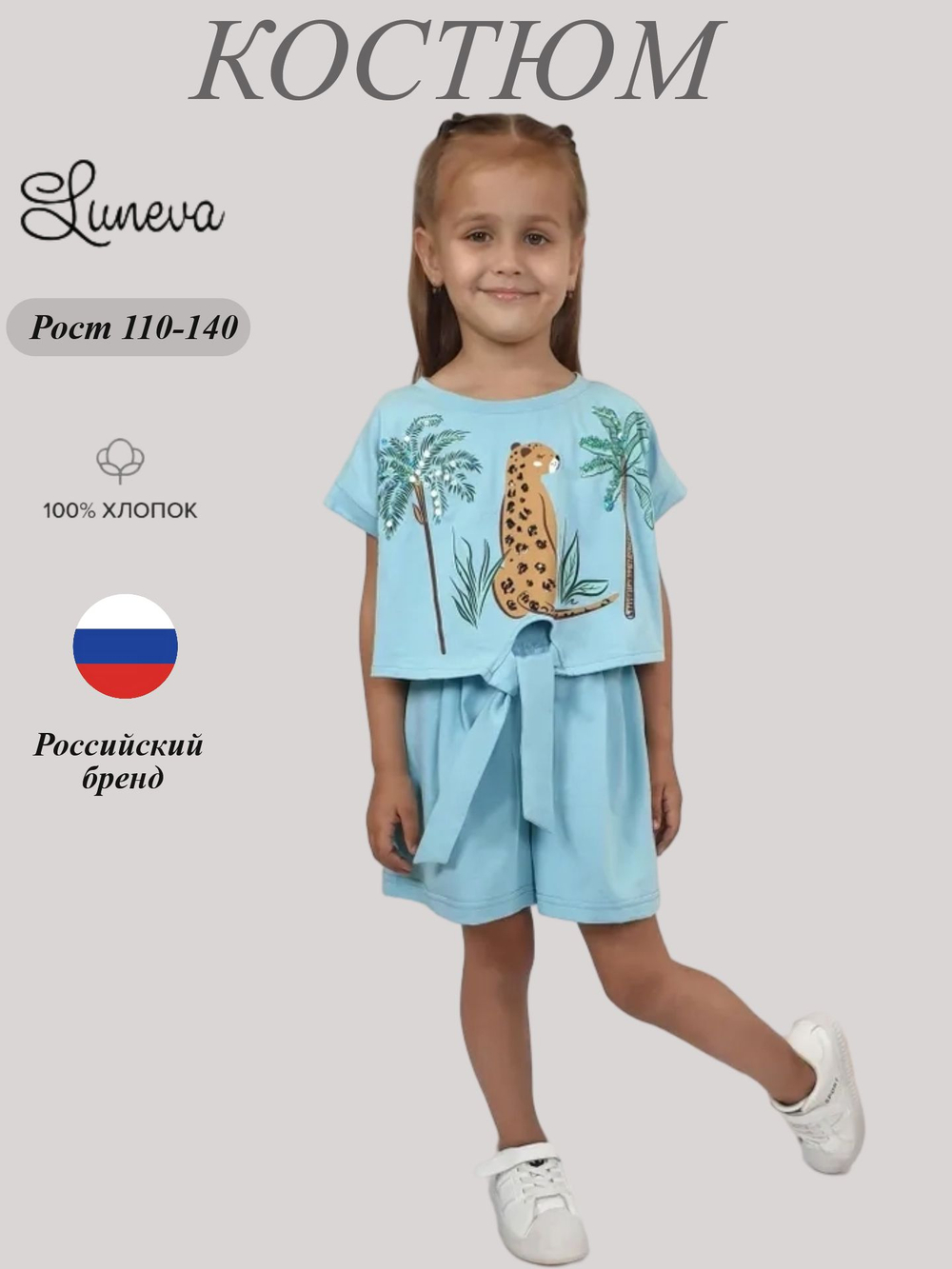 КОСТЮМ

Luneva

Рост 110-140

100% ХЛОПОК

Российский бренд