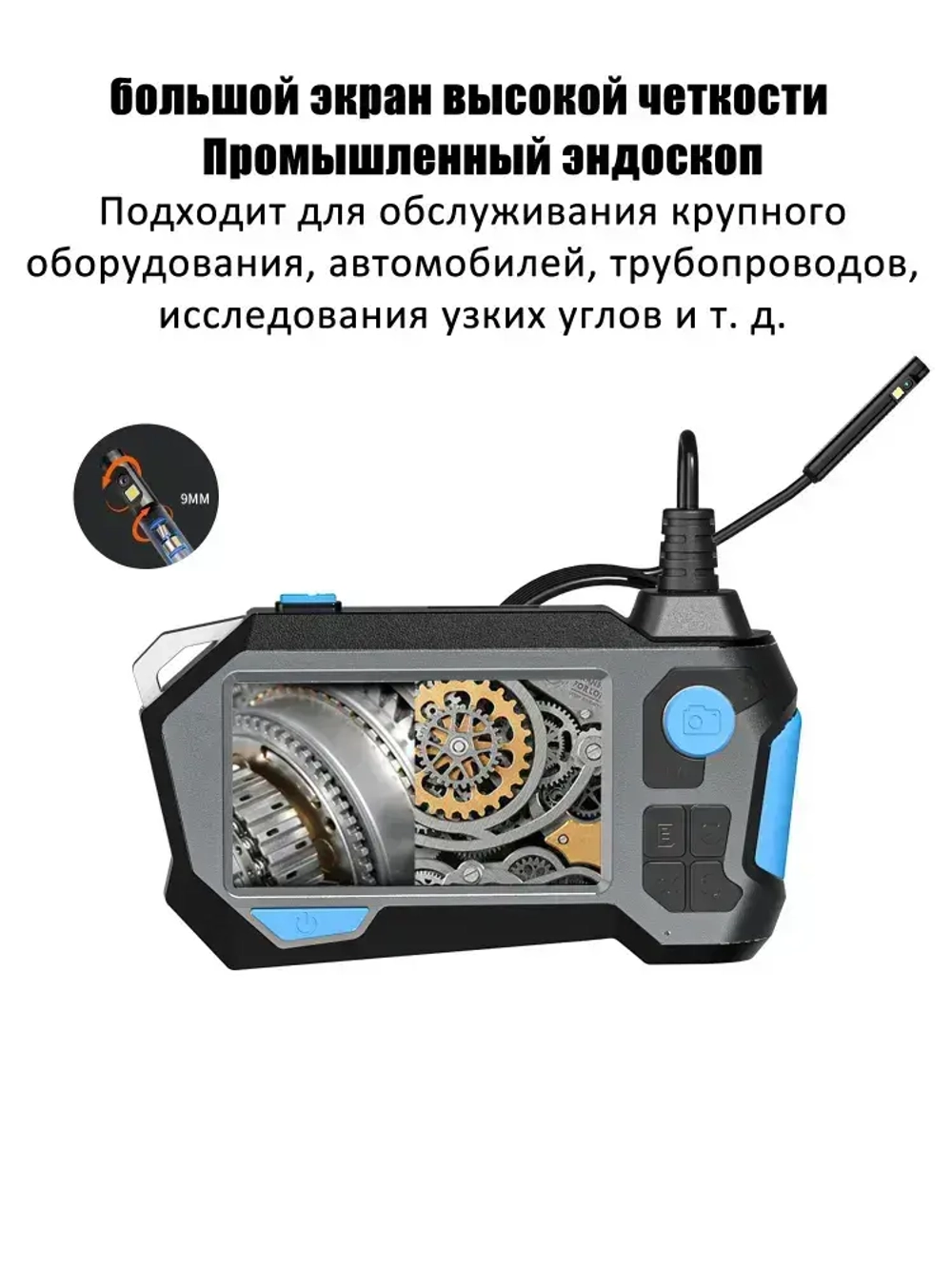 большой экран высокой четкости
Промышленный эндоскоп
Подходит для обслуживания крупного оборудования, автомобилей, трубопроводов, исследования узких углов и т. д.

9MM

E