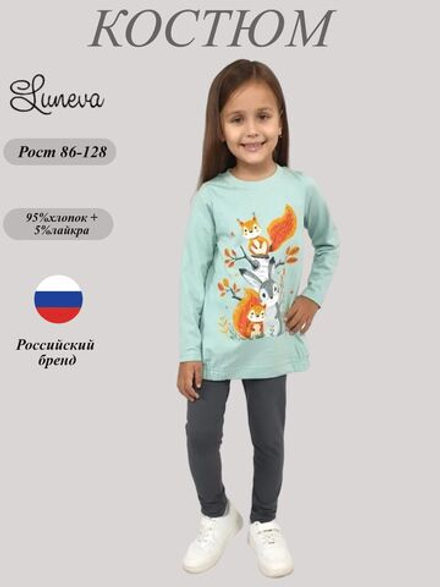 КОСТЮМ

Luneva

Рост 86-128

95%хлопок + 5%лайкра

Российский бренд