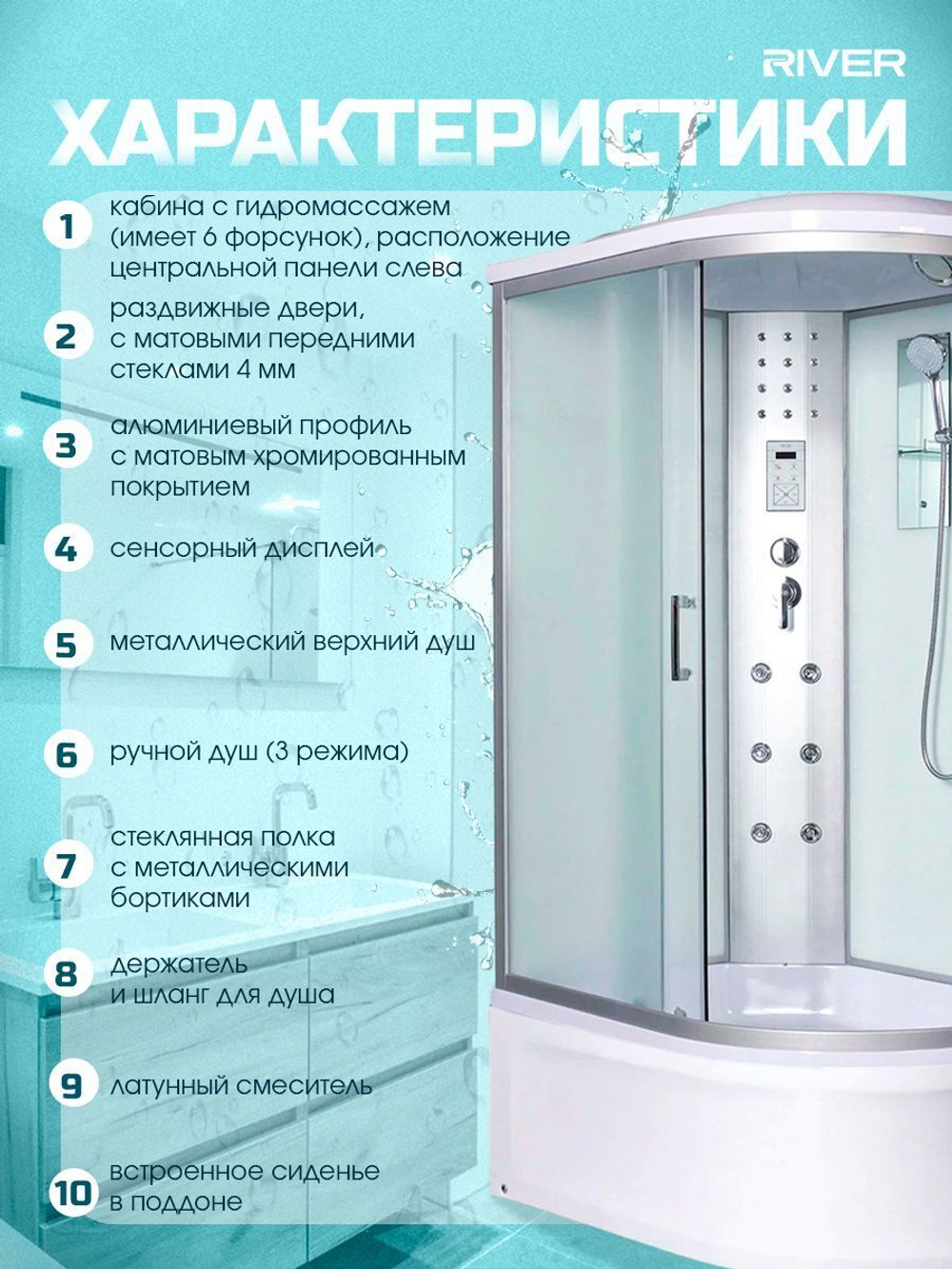 RIVER

ХАРАКТЕРИСТИКИ

1 кабина с гидромассажем (имеет 6 форсунок), расположение центральной панели слева

2 раздвижные двери, с матовыми передними стеклами 4 мм

3 алюминиевый профиль с матовым хромированным покрытием

4 сенсорный дисплей

5 металлический верхний душ

6 ручной душ (3 режима)

7 стеклянная полка с металлическими бортиками

8 держатель и шланг для душа

9 латунный смеситель

10 встроенное сиденье в поддоне