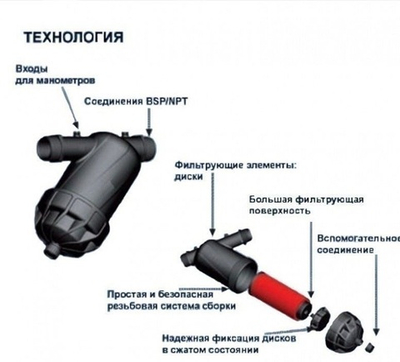 ТЕХНОЛОГИЯ

Входы для манометров

Соединения BSP/NPT

Фильтрующие элементы: диски

Большая фильтрующая поверхность

Вспомогательное соединение

Простая и безопасная резьбовая система сборки

Надежная фиксация дисков в сжатом состоянии