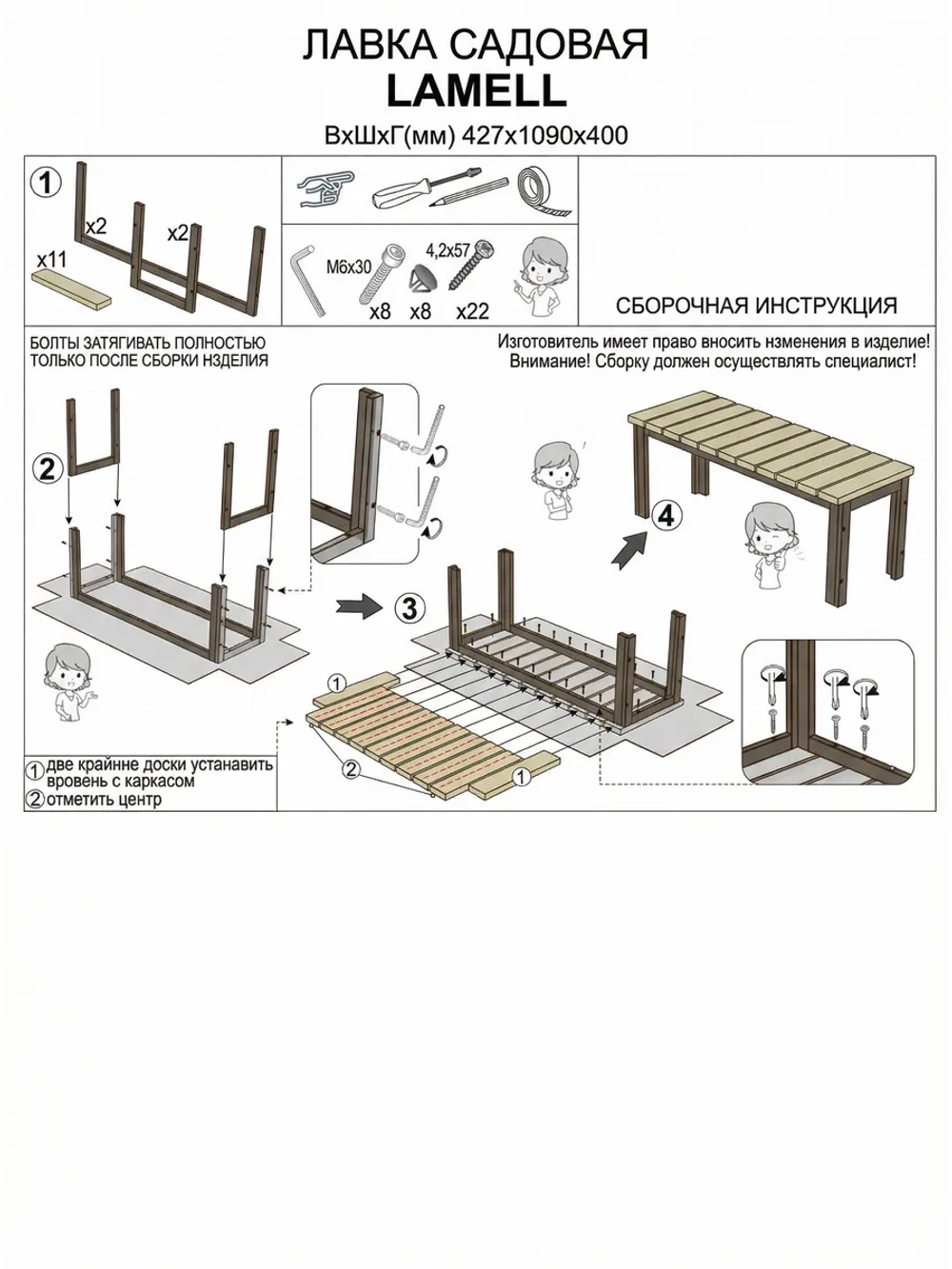 ЛАВКА САДОВАЯ
LAMELL
ВхШхГ(мм) 427х1090х400

1

x2

x2

x11

M6x30

4,2x57

x8

x8

x22

СБОРОЧНАЯ ИНСТРУКЦИЯ

БОЛТЫ ЗАТЯГИВАТЬ ПОЛНОСТЬЮ ТОЛЬКО ПОСЛЕ СБОРКИ НЗДЕЛИЯ

Изготовитель имеет право вносить изменения в изделие!
Внимание! Сборку должен осуществлять специалист!

2

3

4

1

2

1

① две крайнне доски устанавить вровень с каркасом
② отметить центр