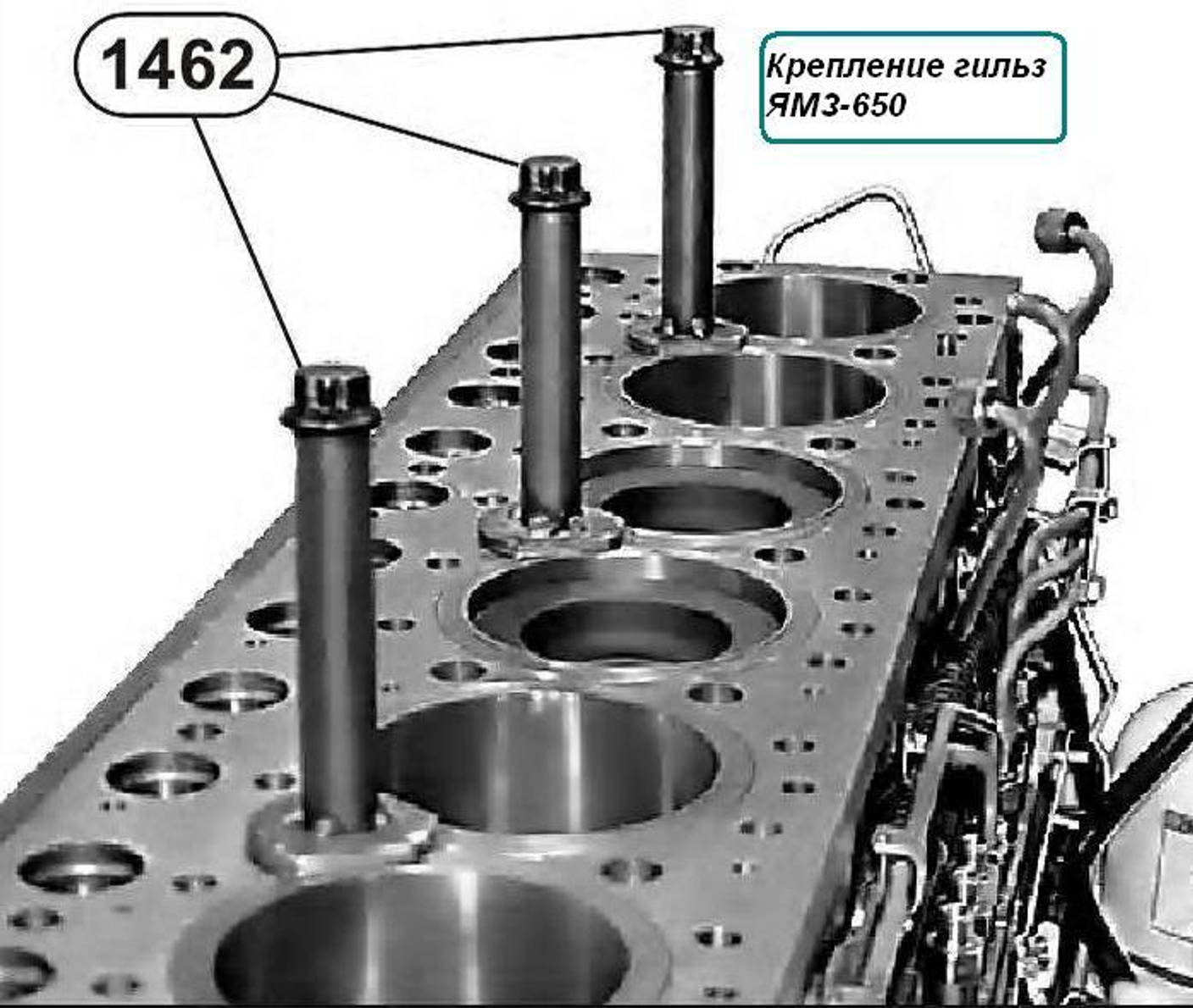 1462

Крепление гильз ЯМЗ-650