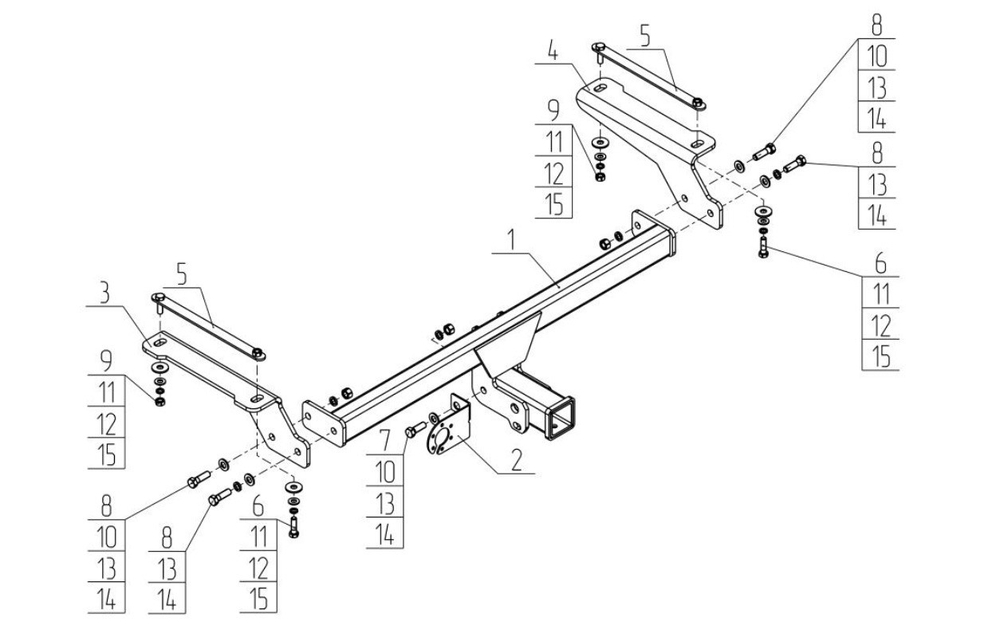 5
4
8
10
13
14
9
11
12
15
8
13
14
1
6
11
12
15
5
3
9
11
12
15
7
10
13
14
2
8
10
13
14
8
13
14
6
11
12
15