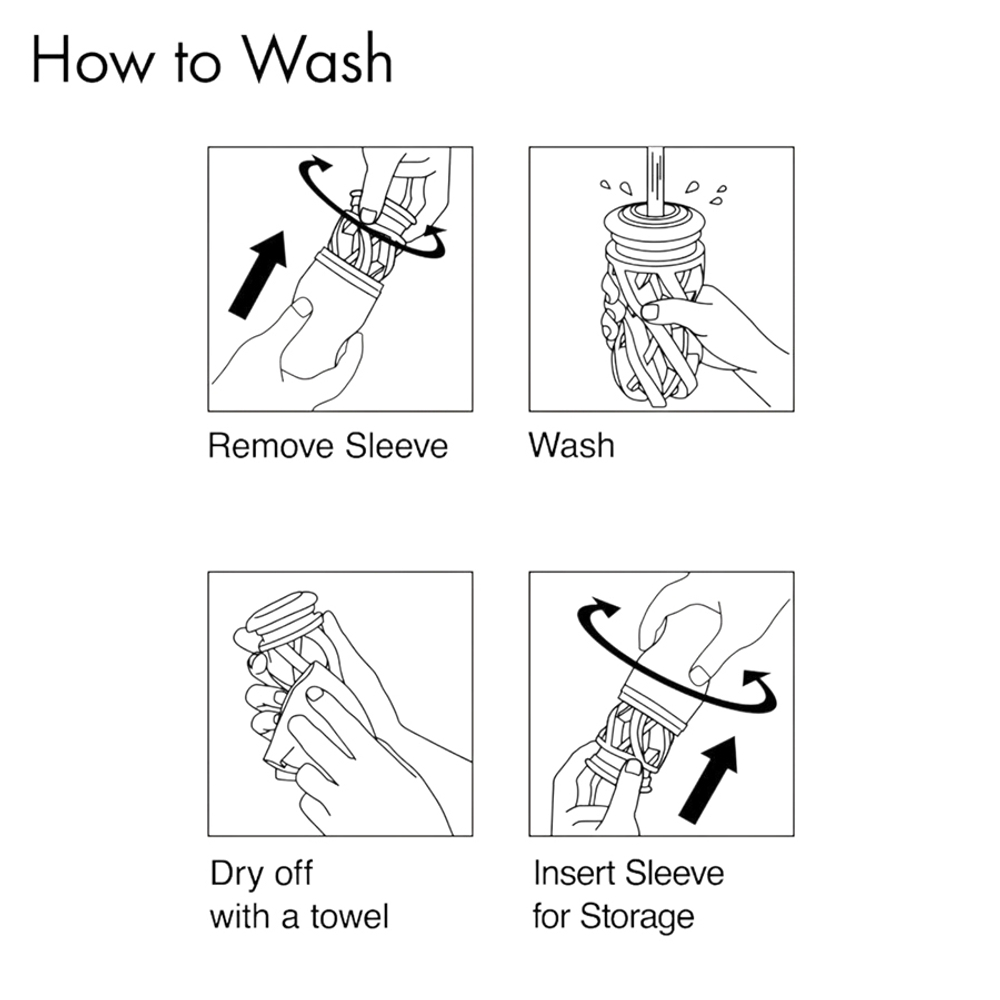 How to Wash

Remove Sleeve

Wash

Dry off
with a towel

Insert Sleeve
for Storage