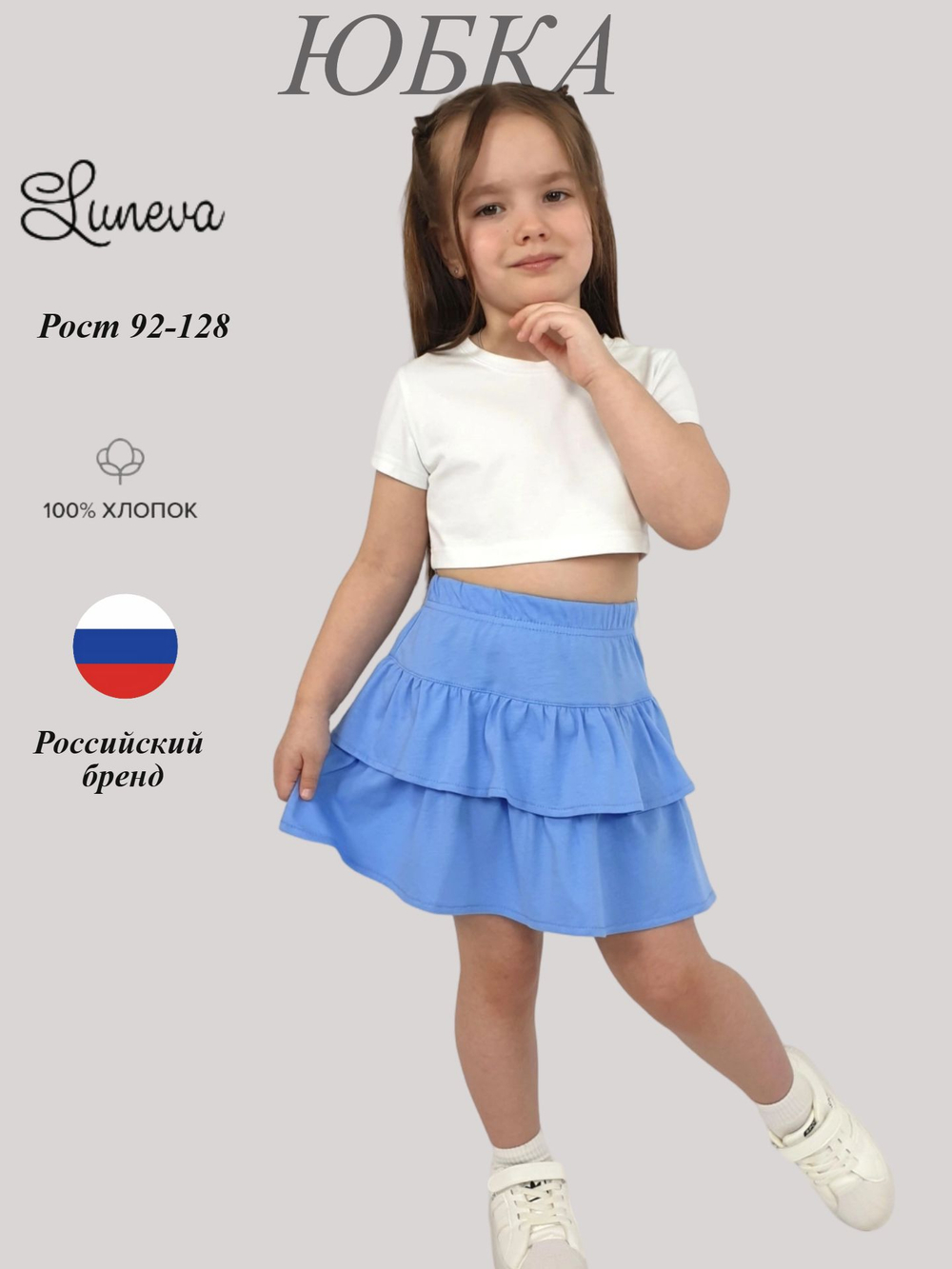 ЮБКА

Luneva

Рост 92-128

100% ХЛОПОК

Российский бренд