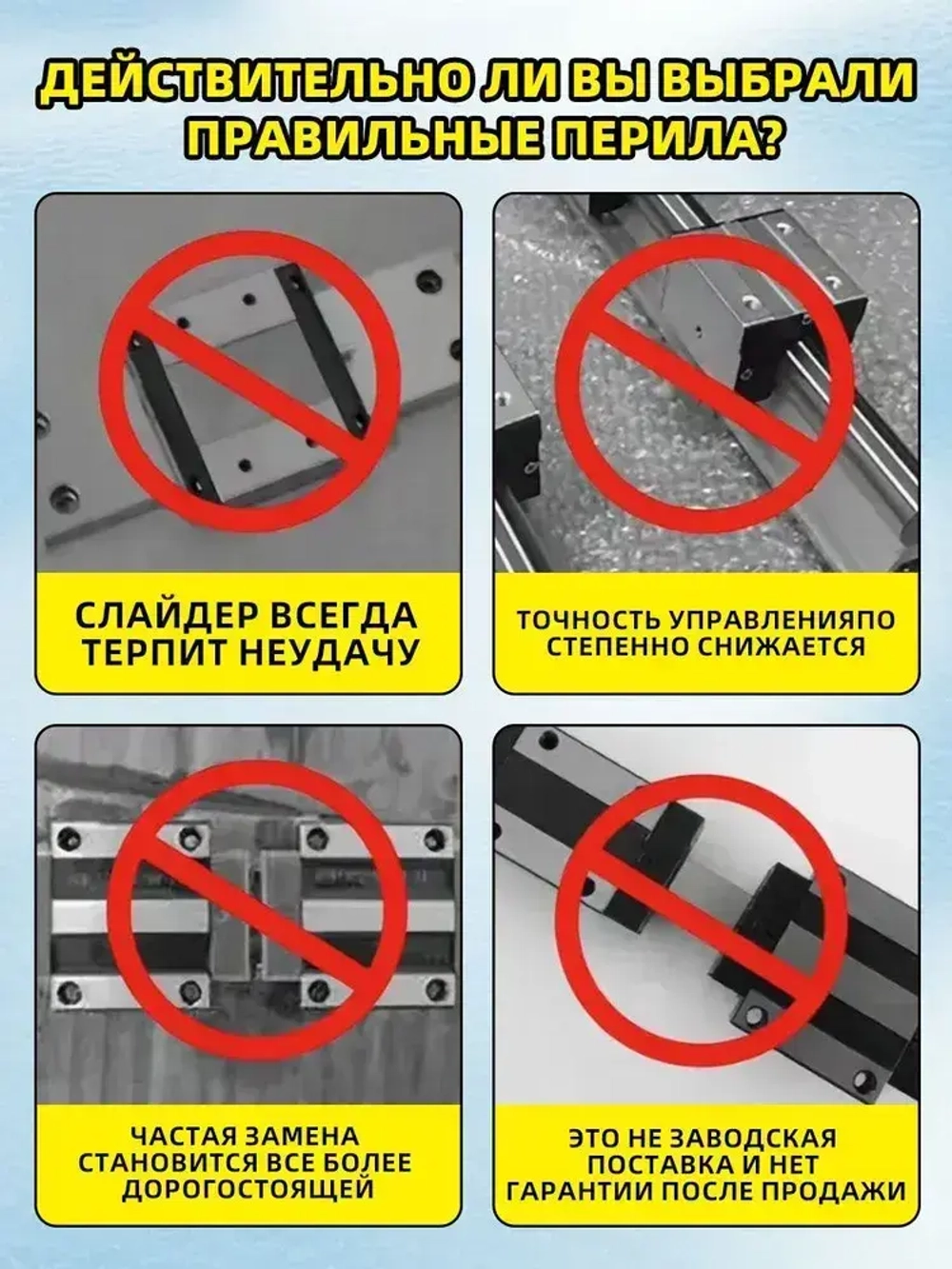 ДЕЙСТВИТЕЛЬНО ЛИ ВЫ ВЫБРАЛИ ПРАВИЛЬНЫЕ ПЕРИЛА?

СЛАЙДЕР ВСЕГДА ТЕРПИТ НЕУДАЧУ

ТОЧНОСТЬ УПРАВЛЕНИЯПО СТЕПЕННО СНИЖАЕТСЯ

ЧАСТАЯ ЗАМЕНА СТАНОВИТСЯ ВСЕ БОЛЕЕ ДОРОГОСТОЯЩЕЙ

ЭТО НЕ ЗАВОДСКАЯ ПОСТАВКА И НЕТ ГАРАНТИИ ПОСЛЕ ПРОДАЖИ