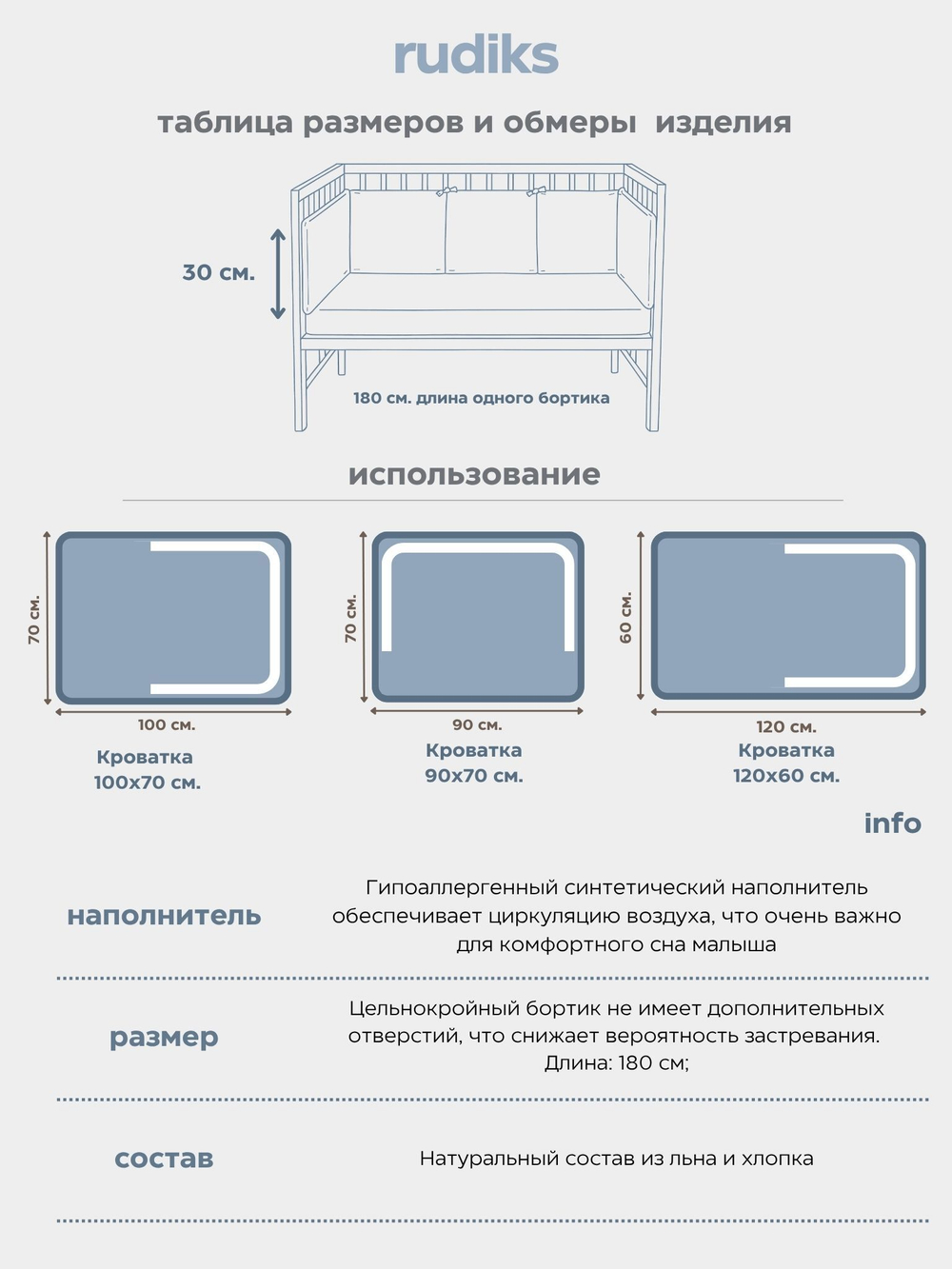 rudiks

таблица размеров и обмеры изделия

30 см.

180 см. длина одного бортика

использование

70 см.

100 см.

Кроватка 100х70 см.

70 см.

90 см.

Кроватка 90х70 см.

60 см.

120 см.

Кроватка 120х60 см.

info

наполнитель

Гипоаллергенный синтетический наполнитель обеспечивает циркуляцию воздуха, что очень важно для комфортного сна малыша

размер

Цельнокройный бортик не имеет дополнительных отверстий, что снижает вероятность застревания. Длина: 180 см;

состав

Натуральный состав из льна и хлопка