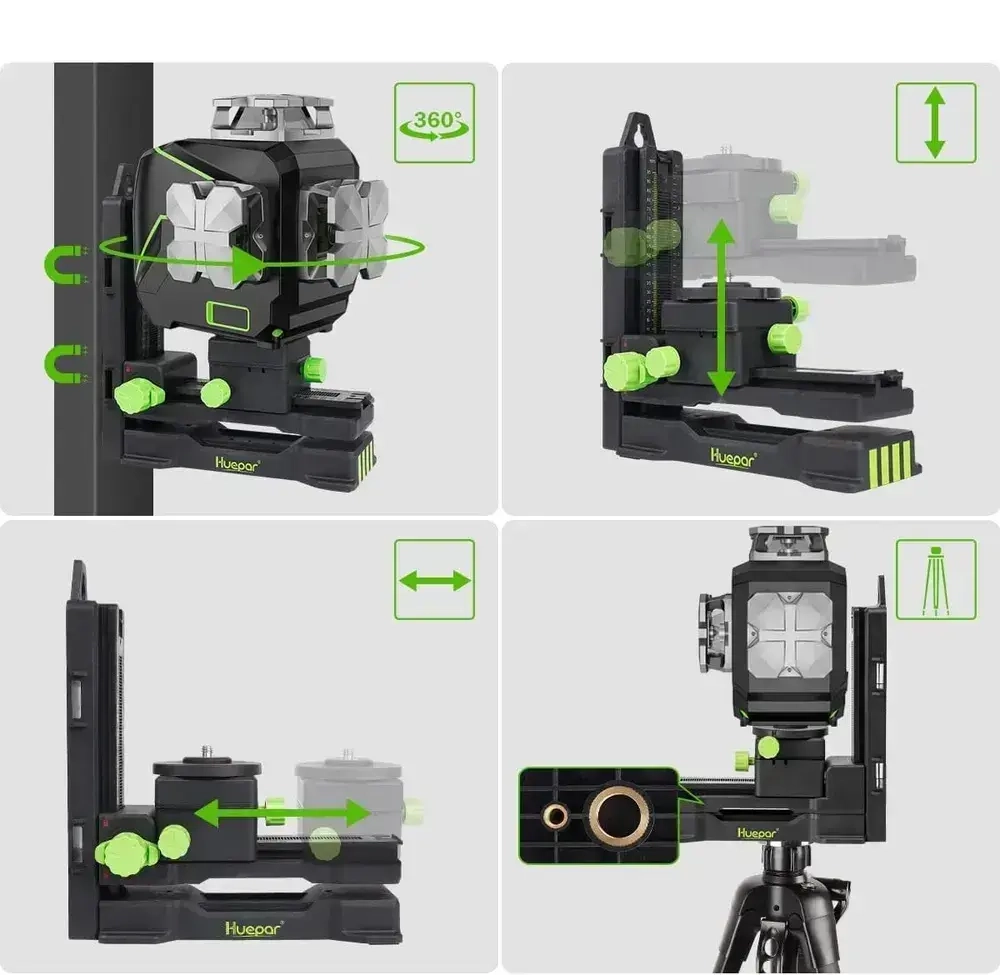 360°

Huepar

Huepar

Huepar

Huepar