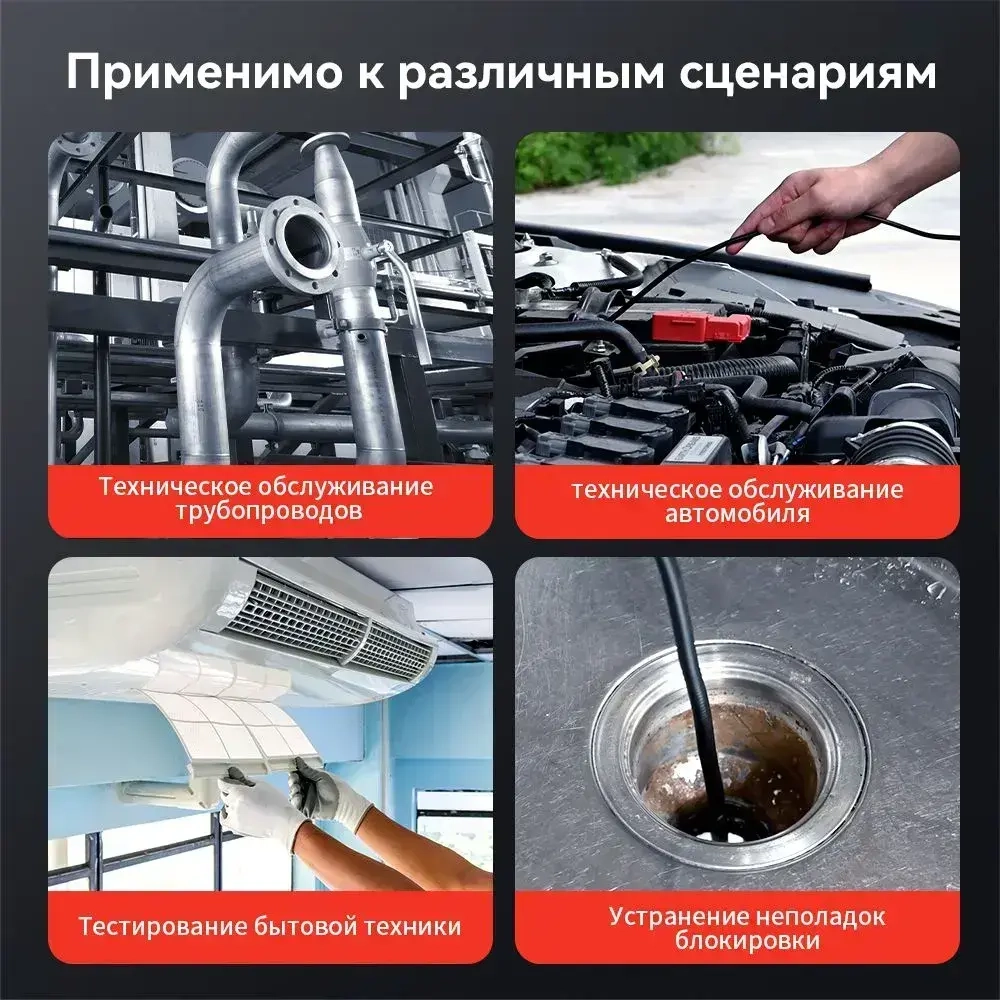 Применимо к различным сценариям

Техническое обслуживание трубопроводов

техническое обслуживание автомобиля

Тестирование бытовой техники

Устранение неполадок блокировки