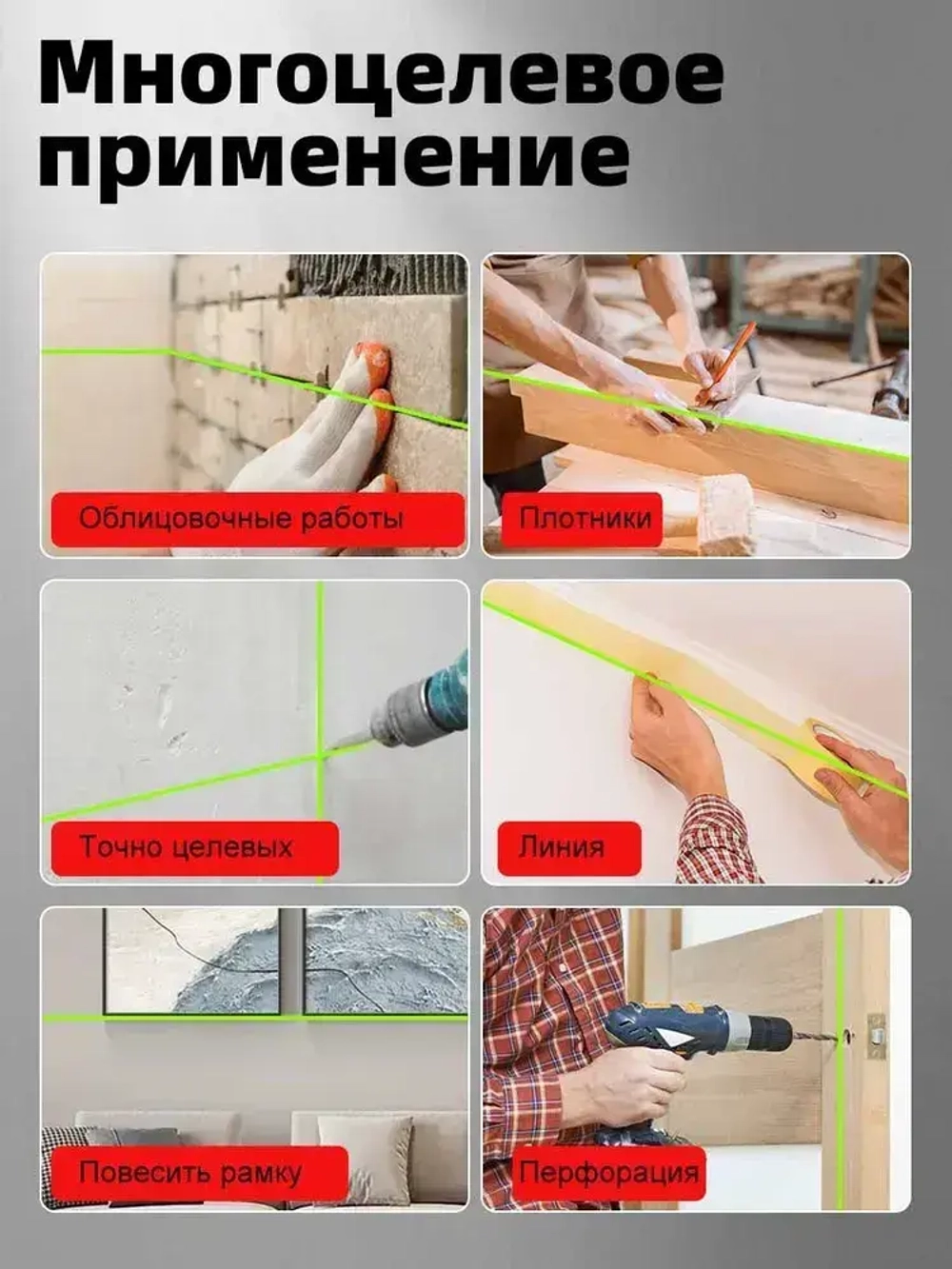 Многоцелевое применение

Облицовочные работы

Плотники

Точно целевых

Линия

Повесить рамку

Перфорация