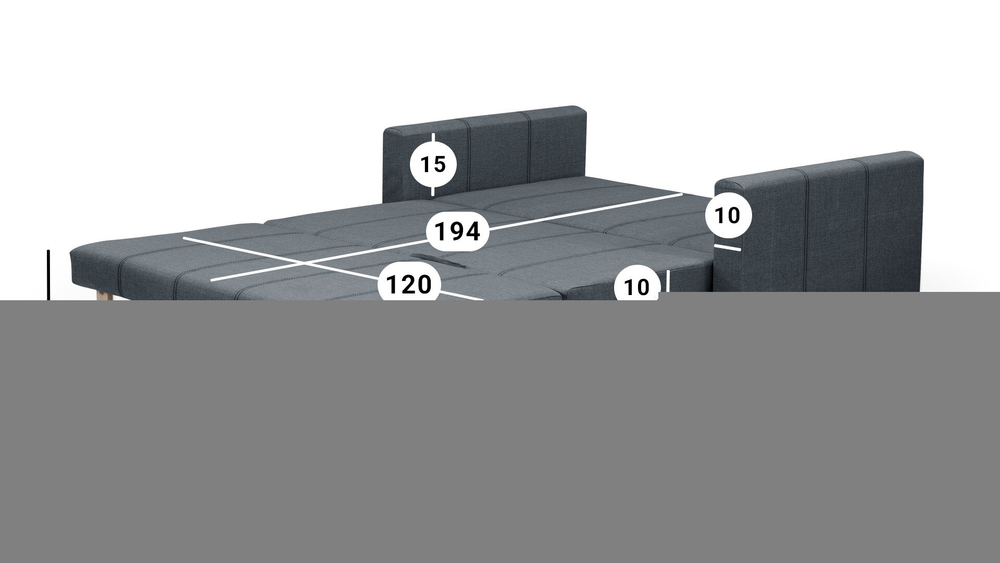 15
194
10
120
10