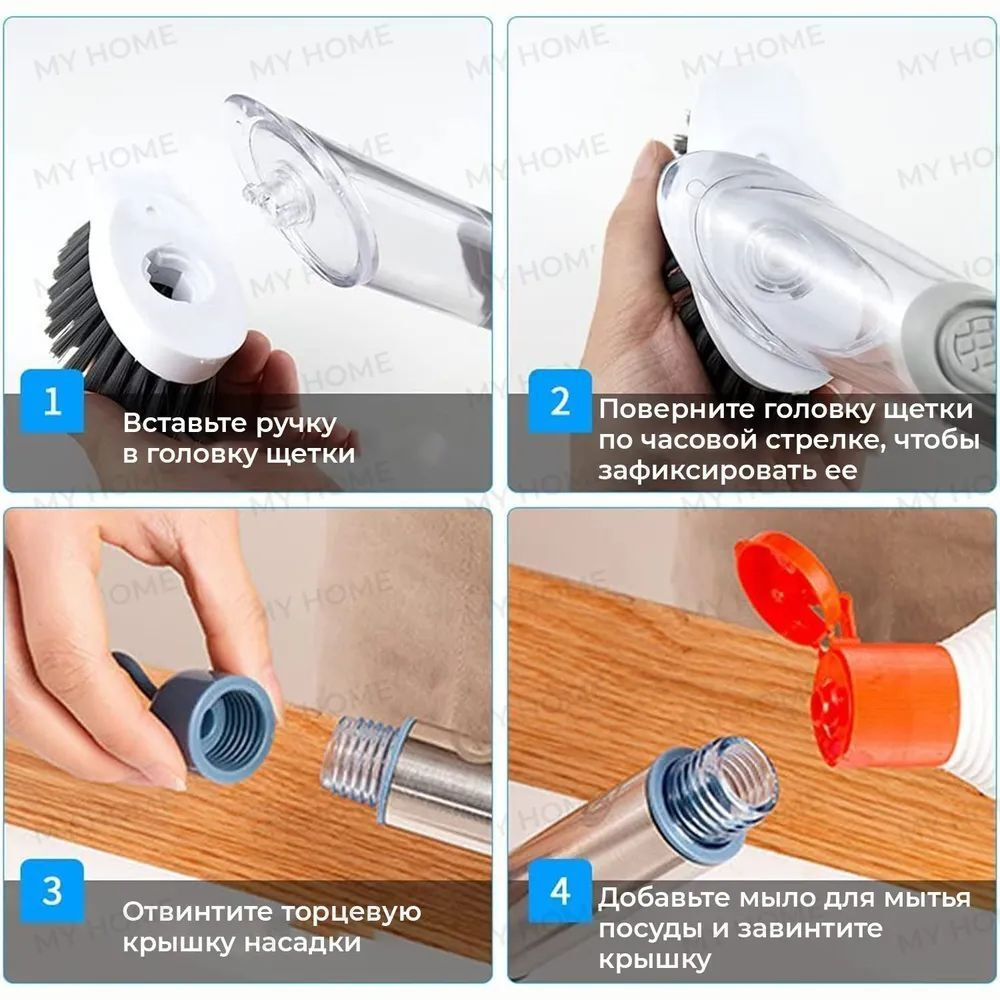 MY HOME

1
Вставьте ручку в головку щетки

2
Поверните головку щетки по часовой стрелке, чтобы зафиксировать ее

3
Отвинтите торцевую крышку насадки

4
Добавьте мыло для мытья посуды и завинтите крышку