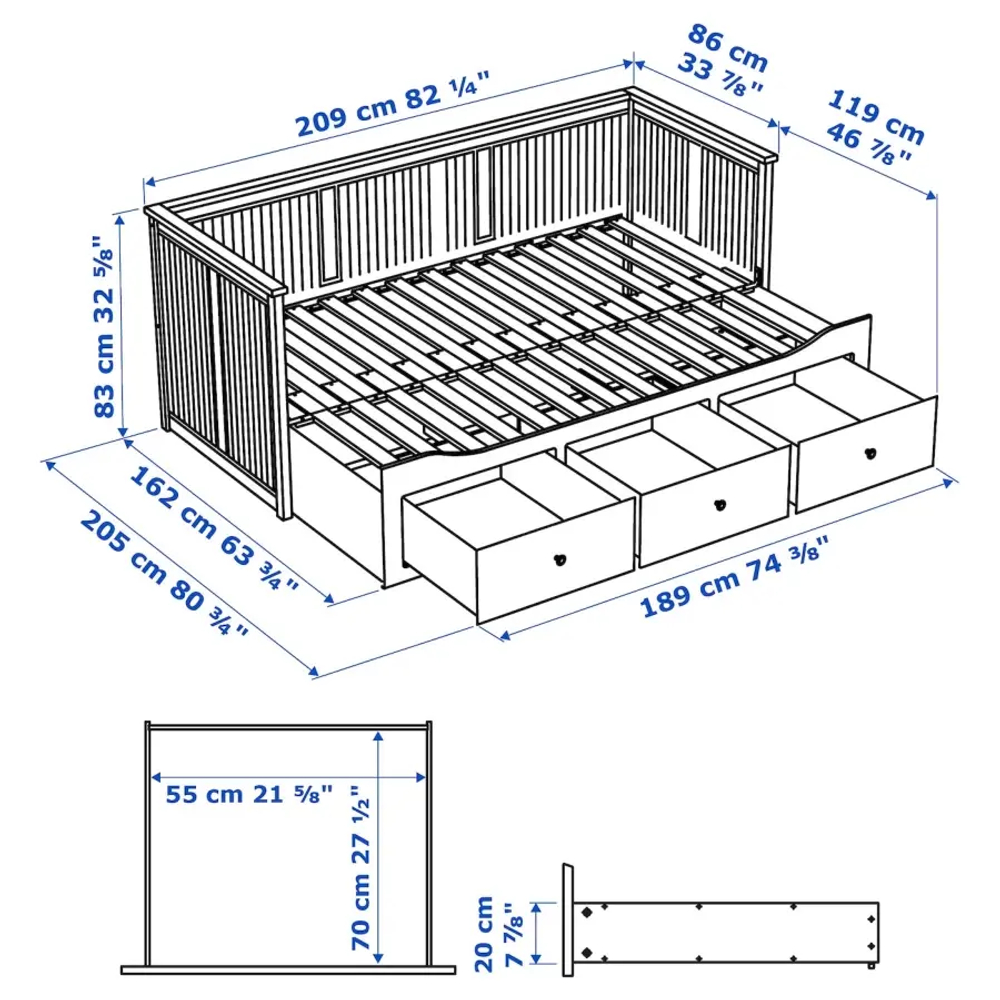 209 cm 82 ¼"
86 cm 33 ⅞"
119 cm 46 ⅞"
83 cm 32 ⅝"
162 cm 63 ¾"
205 cm 80 ¾"
189 cm 74 ⅜"
55 cm 21 ⅝"
70 cm 27 ½"
20 cm 7 ⅞"