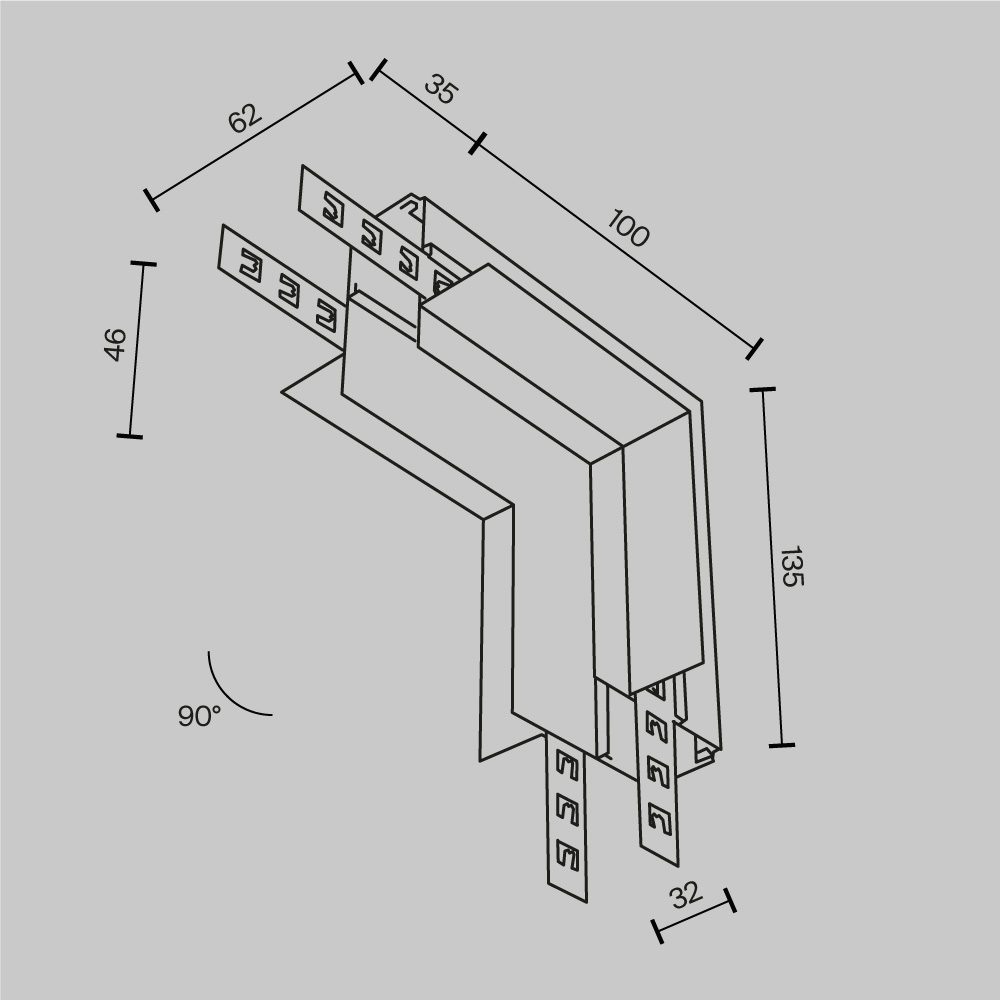 62
35
100
46
135
90°
32