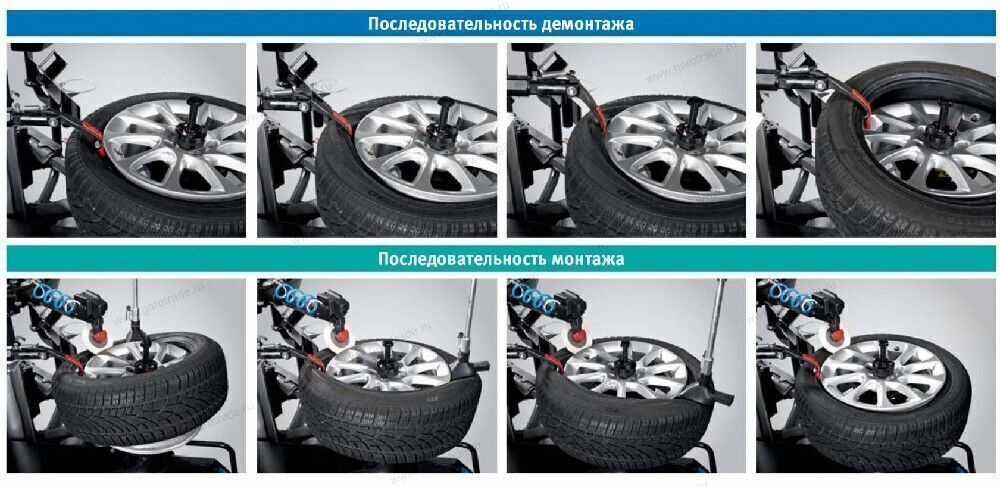 Последовательность демонтажа

www.garotrade.ru

Последовательность монтажа

www.garotrade.ru