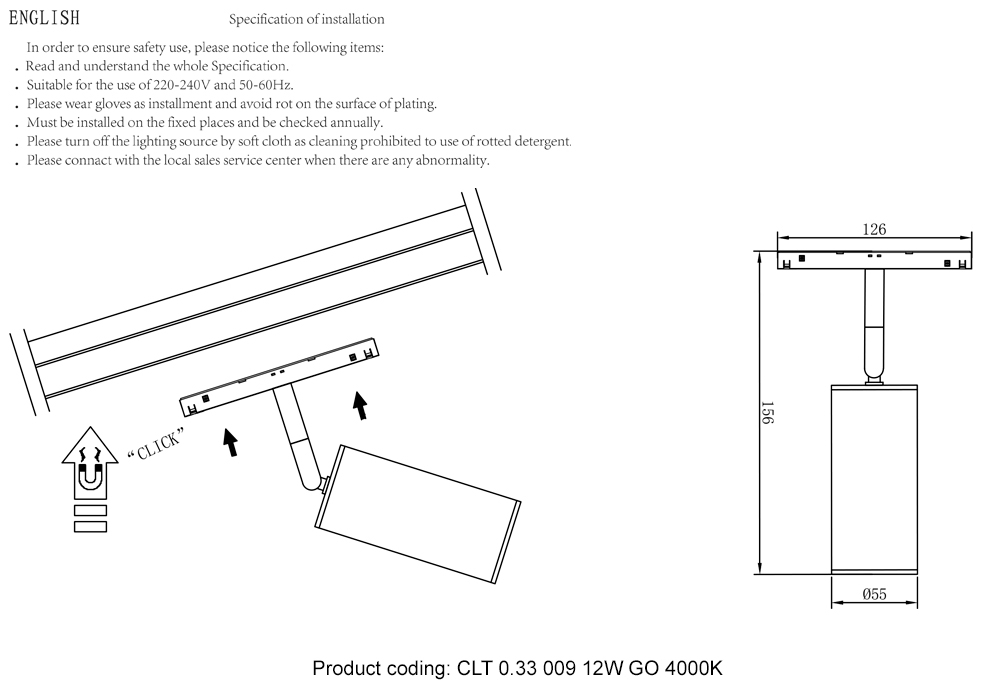 ENGLISH

Specification of installation

In order to ensure safety use, please notice the following items:
. Read and understand the whole Specification.
. Suitable for the use of 220-240V and 50-60Hz.
. Please wear gloves as installment and avoid rot on the surface of plating.
. Must be installed on the fixed places and be checked annually.
. Please turn off the lighting source by soft cloth as cleaning prohibited to use of rotted detergent.
. Please connact with the local sales service center when there are any abnormality.

"CLICK"

126

156

Ø55

Product coding: CLT 0.33 009 12W GO 4000K