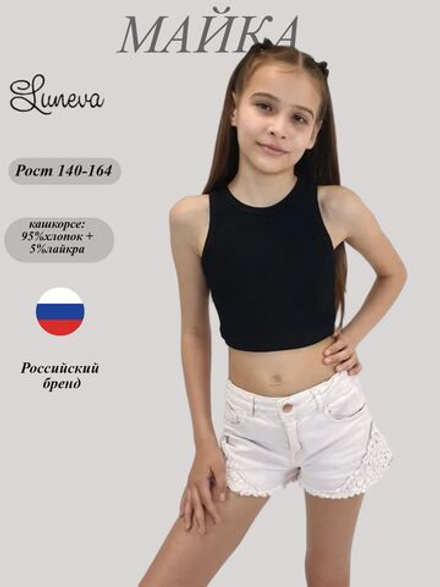 МАЙКА

Luneva

Рост 140-164

кашкорсе:
95%хлопок +
5%лайкра

Российский
бренд