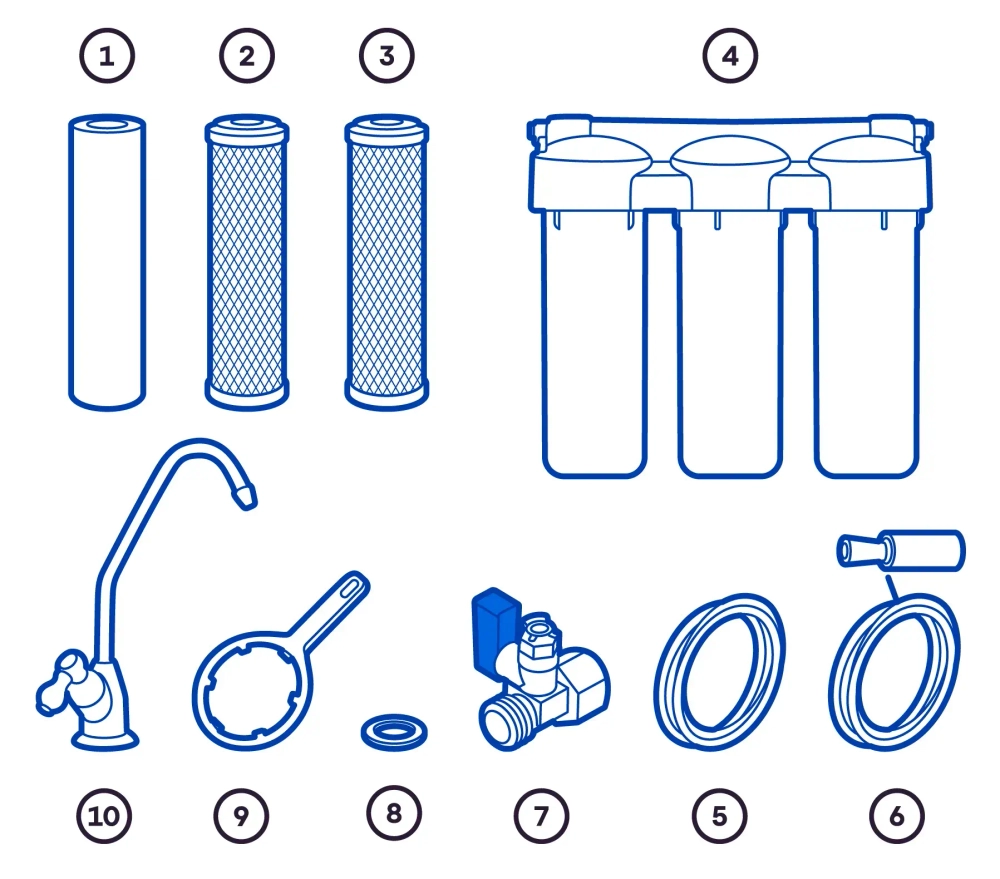 1 2 3 4

10 9 8 7 5 6