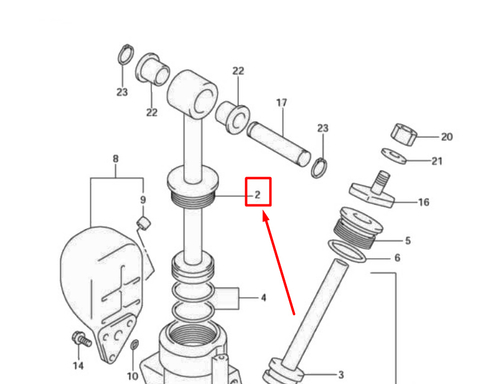 23
22
22
17
23
20
21
8
9
2
16
5
6
4
14
10
3