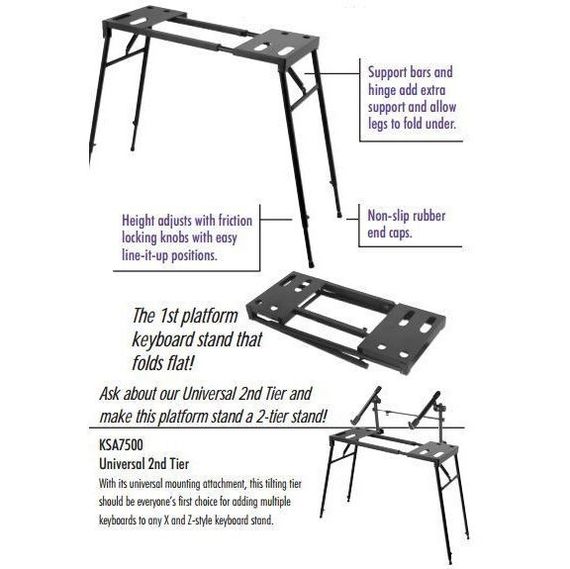 Support bars and hinge add extra support and allow legs to fold under.

Height adjusts with friction locking knobs with easy line-it-up positions.

Non-slip rubber end caps.

The 1st platform keyboard stand that folds flat!

Ask about our Universal 2nd Tier and make this platform stand a 2-tier stand!

KSA7500
Universal 2nd Tier
With its universal mounting attachment, this tilting tier should be everyone's first choice for adding multiple keyboards to any X and Z-style keyboard stand.