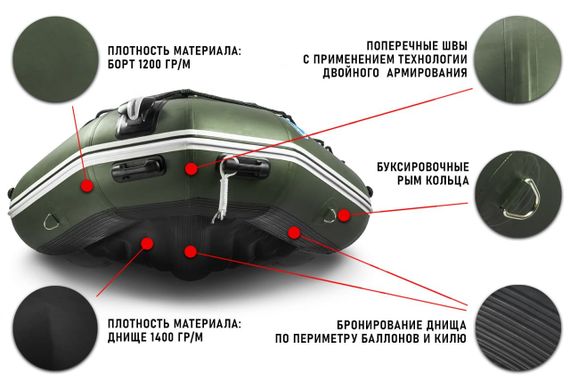 ПЛОТНОСТЬ МАТЕРИАЛА:
БОРТ 1200 ГР/М

ПОПЕРЕЧНЫЕ ШВЫ
С ПРИМЕНЕНИЕМ ТЕХНОЛОГИИ
ДВОЙНОГО АРМИРОВАНИЯ

БУКСИРОВОЧНЫЕ
РЫМ КОЛЬЦА

ПЛОТНОСТЬ МАТЕРИАЛА:
ДНИЩЕ 1400 ГР/М

БРОНИРОВАНИЕ ДНИЩА
ПО ПЕРИМЕТРУ БАЛЛОНОВ И КИЛЮ