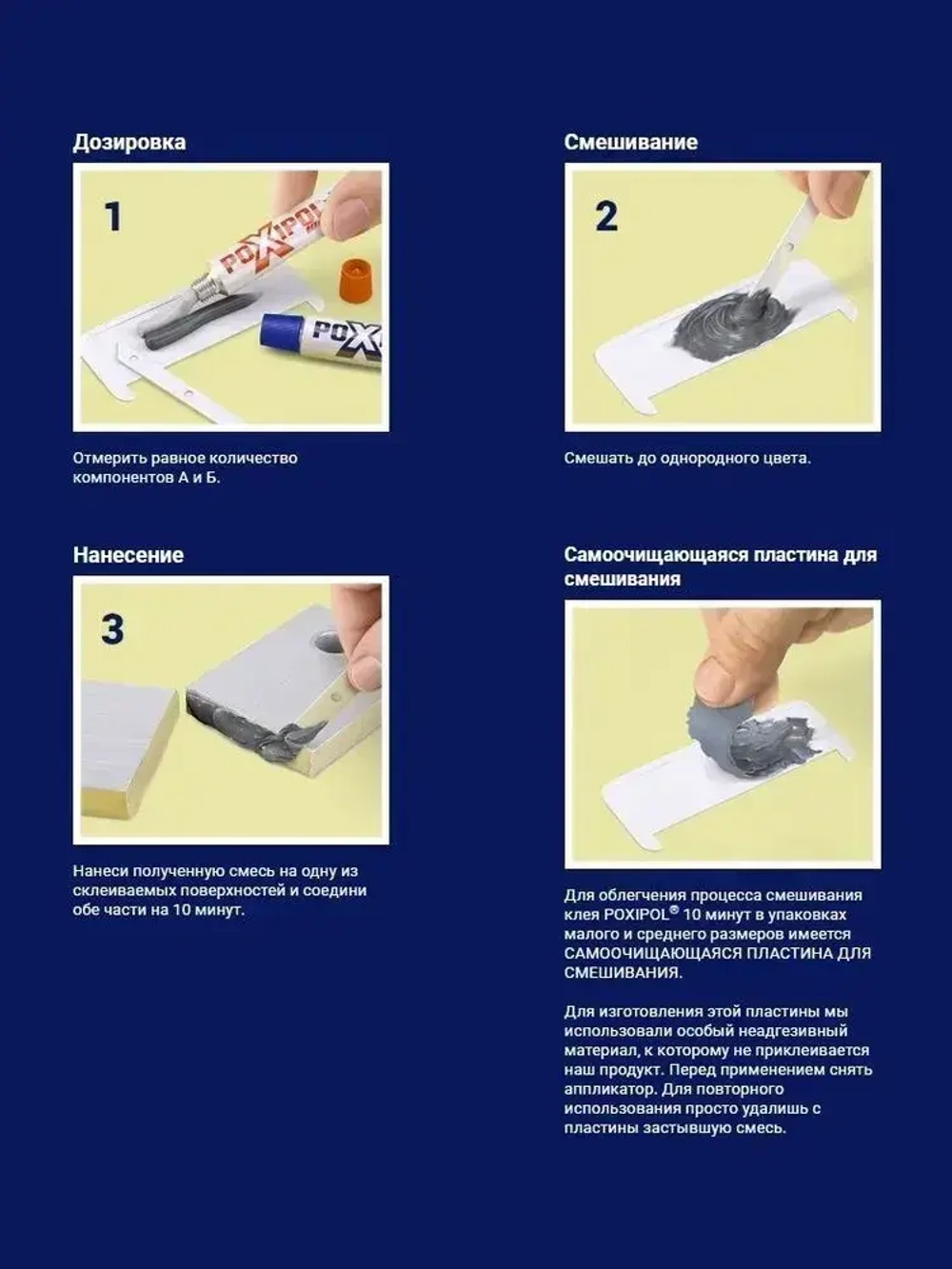 Дозировка

1

POXIPOL

POX

Отмерить равное количество компонентов А и Б.

Смешивание

2

Смешать до однородного цвета.

Нанесение

3

Нанеси полученную смесь на одну из склеиваемых поверхностей и соедини обе части на 10 минут.

Самоочищающаяся пластина для смешивания

Для облегчения процесса смешивания клея POXIPOL® 10 минут в упаковках малого и среднего размеров имеется САМООЧИЩАЮЩАЯСЯ ПЛАСТИНА ДЛЯ СМЕШИВАНИЯ.

Для изготовления этой пластины мы использовали особый неадгезивный материал, к которому не приклеивается наш продукт. Перед применением снять аппликатор. Для повторного использования просто удалишь с пластины застывшую смесь.