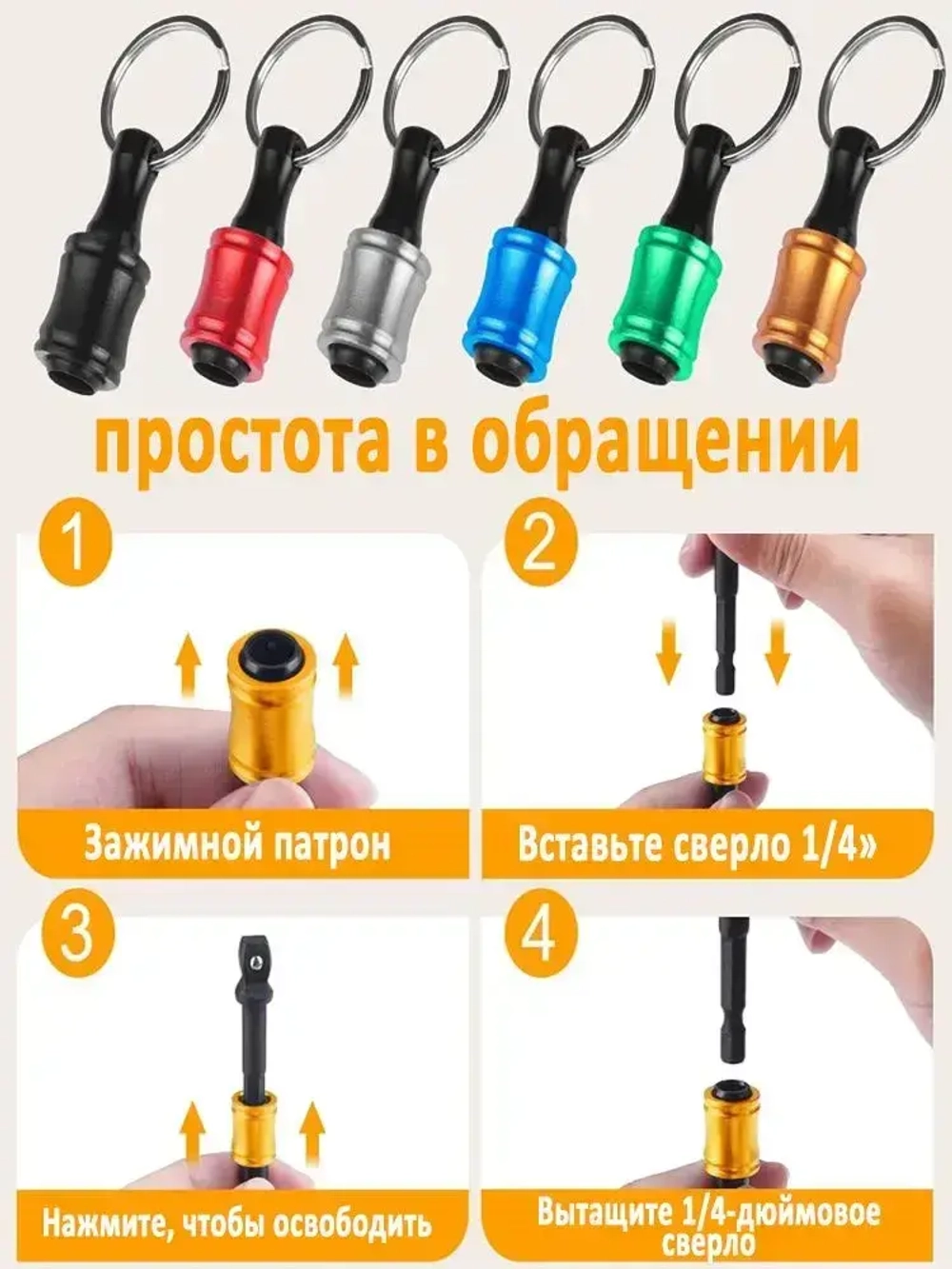 простота в обращении

1

Зажимной патрон

2

Вставьте сверло 1/4»

3

Нажмите, чтобы освободить

4

Вытащите 1/4-дюймовое сверло