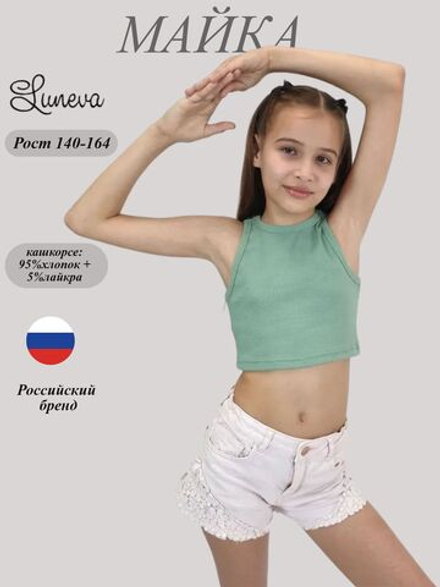 МАЙКА

Luneva

Рост 140-164

кашкорсе:
95%хлопок +
5%лайкра

Российский
бренд