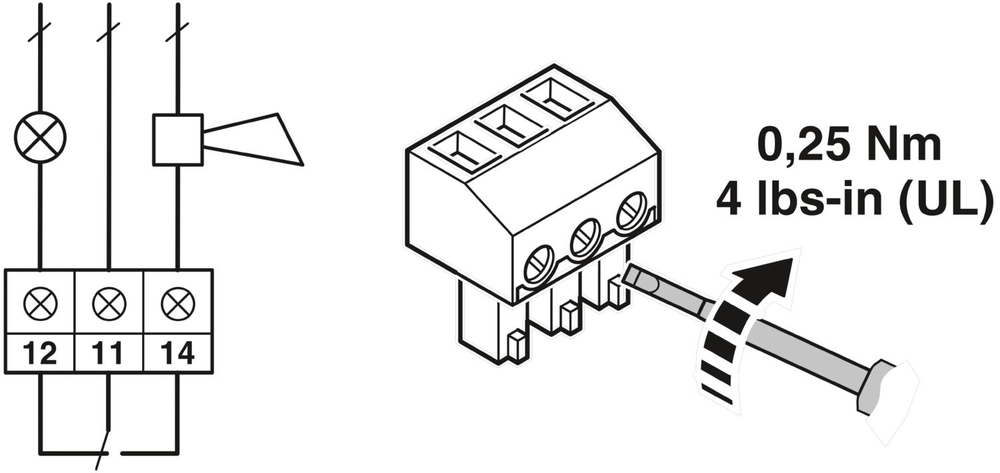 12 11 14

0,25 Nm
4 lbs-in (UL)