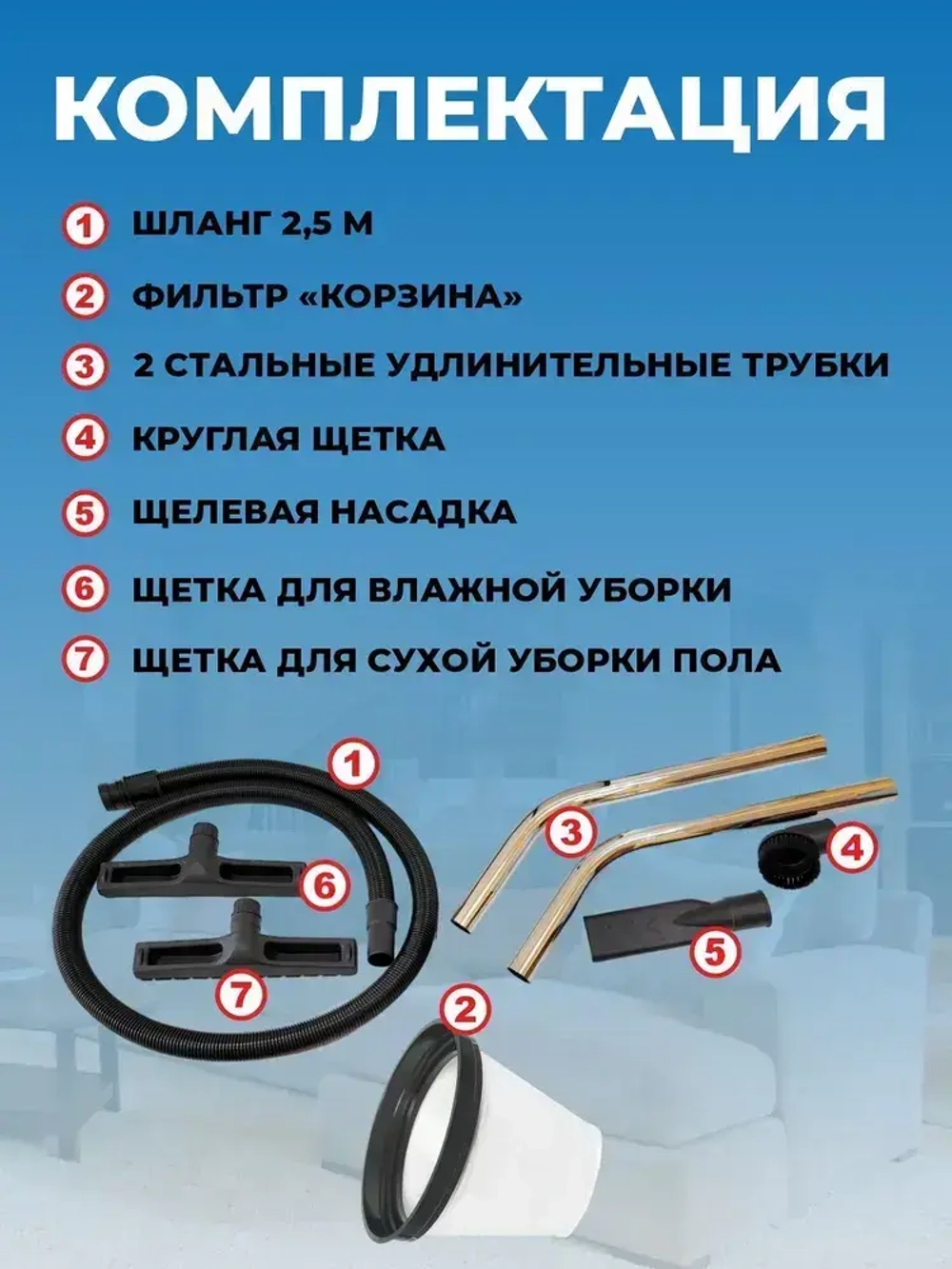 КОМПЛЕКТАЦИЯ

1 ШЛАНГ 2,5 М

2 ФИЛЬТР «КОРЗИНА»

3 2 СТАЛЬНЫЕ УДЛИНИТЕЛЬНЫЕ ТРУБКИ

4 КРУГЛАЯ ЩЕТКА

5 ЩЕЛЕВАЯ НАСАДКА

6 ЩЕТКА ДЛЯ ВЛАЖНОЙ УБОРКИ

7 ЩЕТКА ДЛЯ СУХОЙ УБОРКИ ПОЛА

1

3

4

6

5

7

2