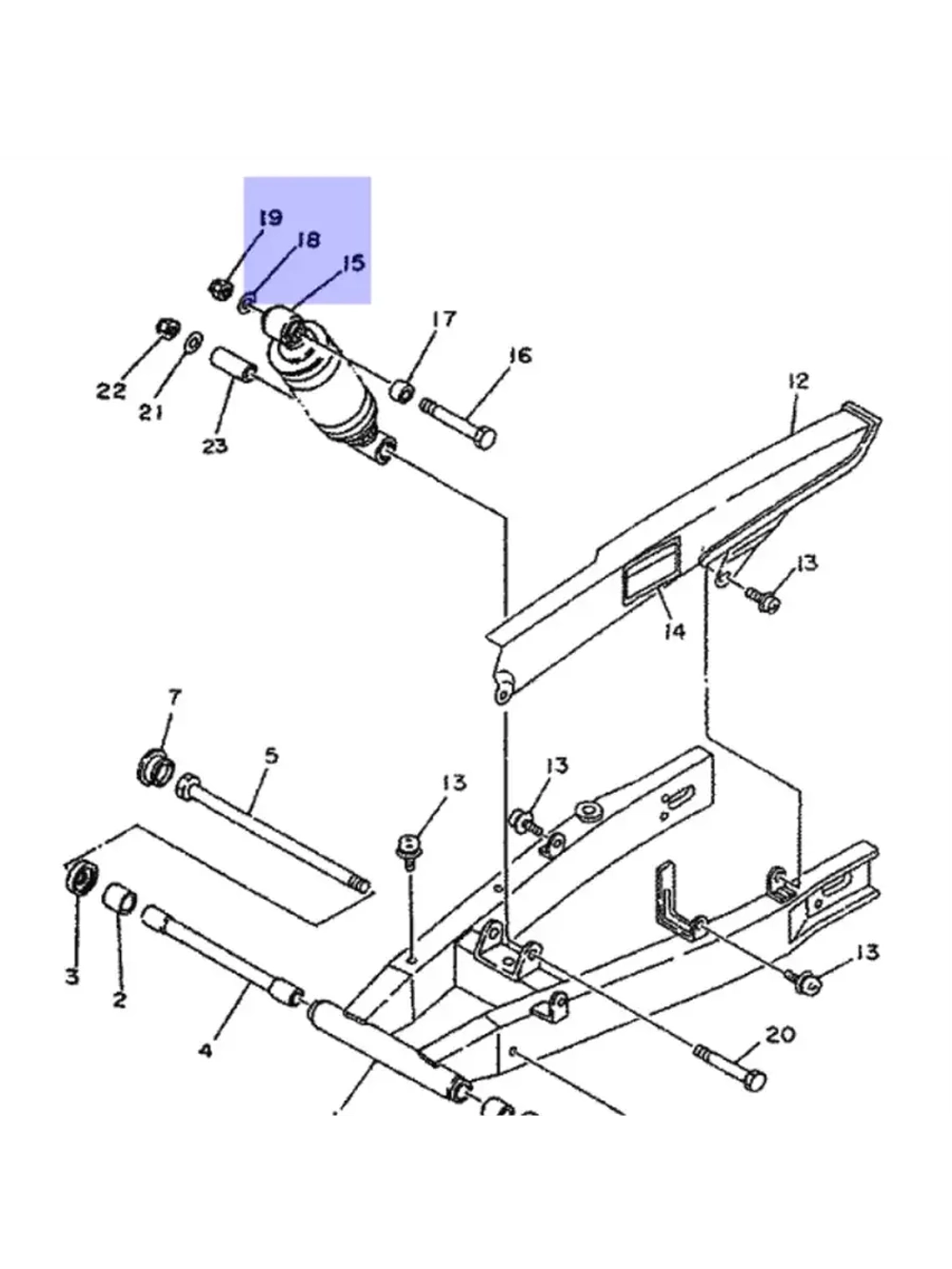 19
18
15
17
16
22
21
23
12
13
14
7
5
13
13
3
2
4
13
20