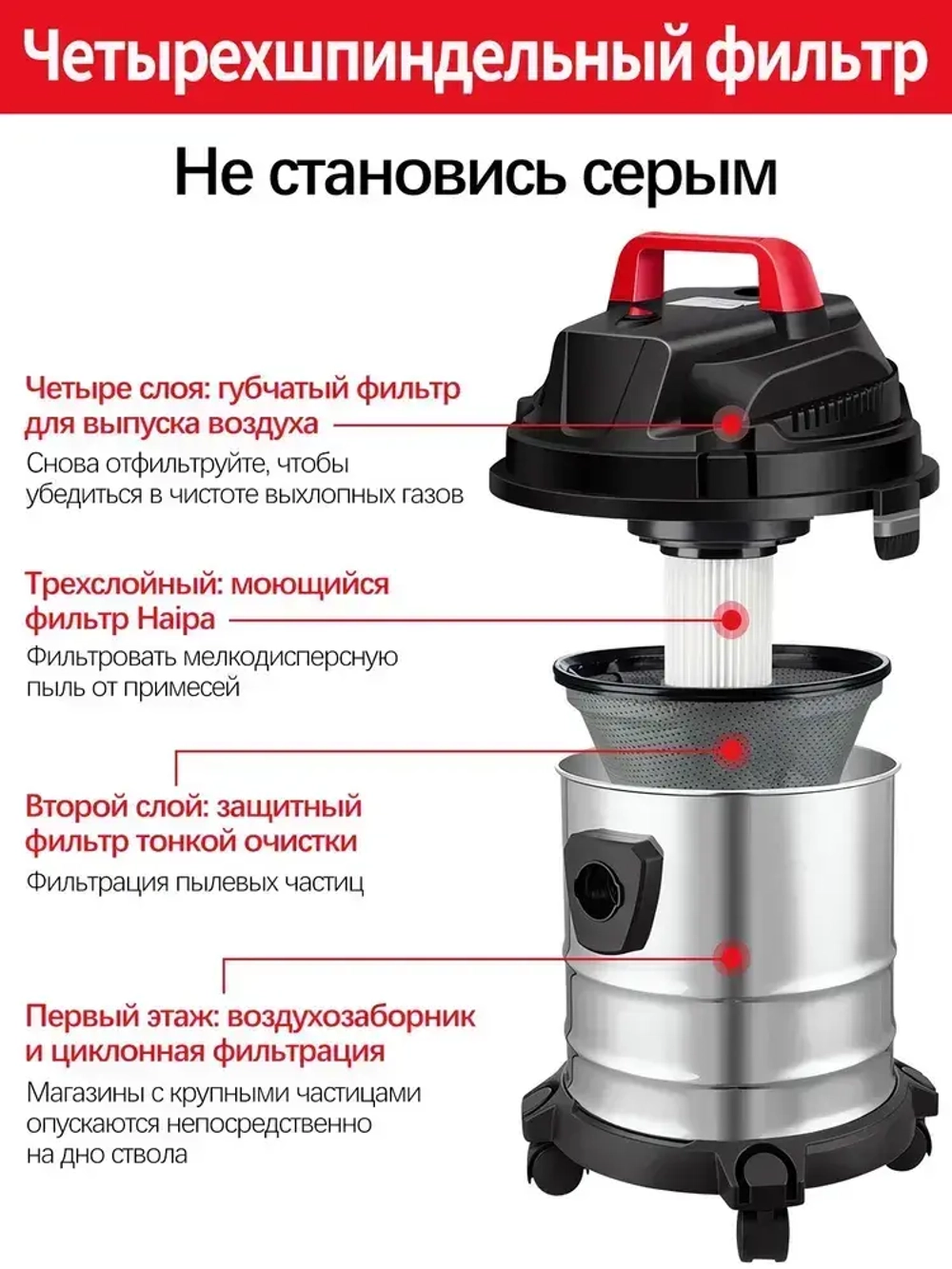 Четырехшпиндельный фильтр

Не становись серым

Четыре слоя: губчатый фильтр для выпуска воздуха
Снова отфильтруйте, чтобы убедиться в чистоте выхлопных газов

Трехслойный: моющийся фильтр Haipa
Фильтровать мелкодисперсную пыль от примесей

Второй слой: защитный фильтр тонкой очистки
Фильтрация пылевых частиц

Первый этаж: воздухозаборник и циклонная фильтрация
Магазины с крупными частицами опускаются непосредственно на дно ствола