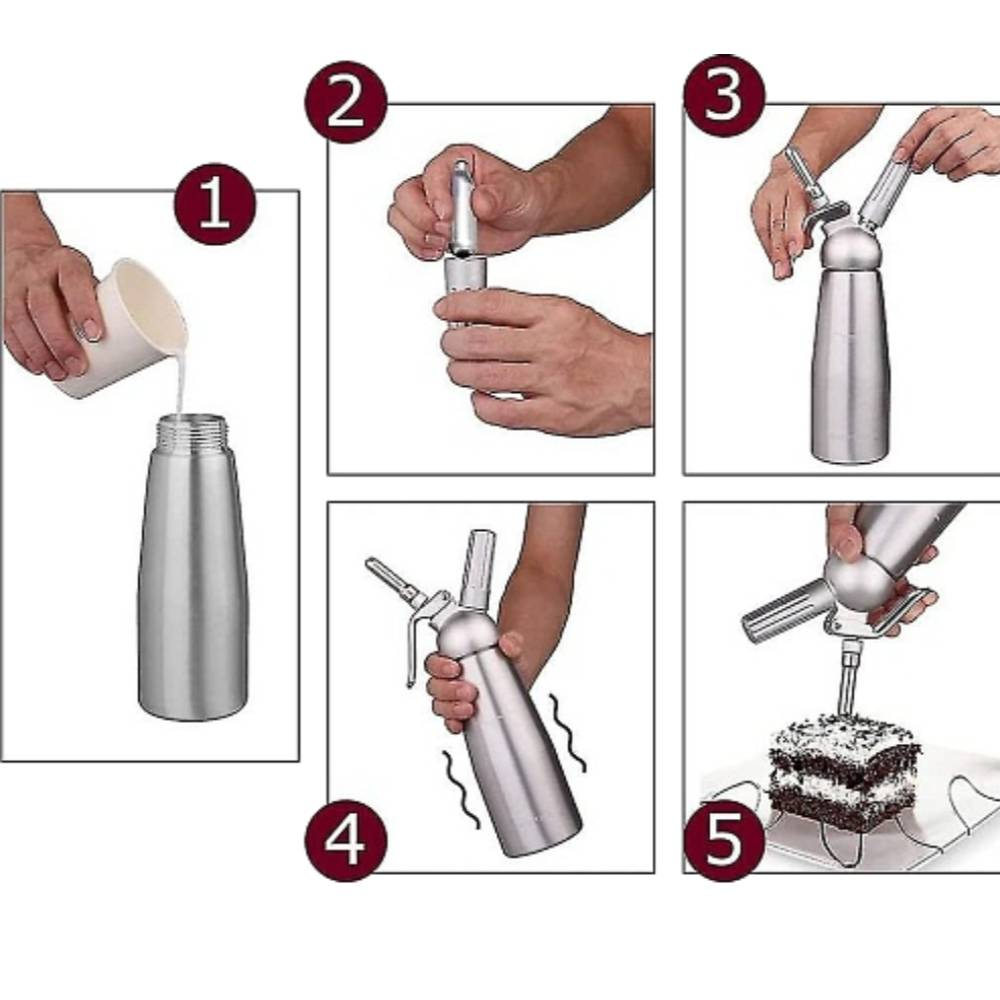 1

2

3

4

5