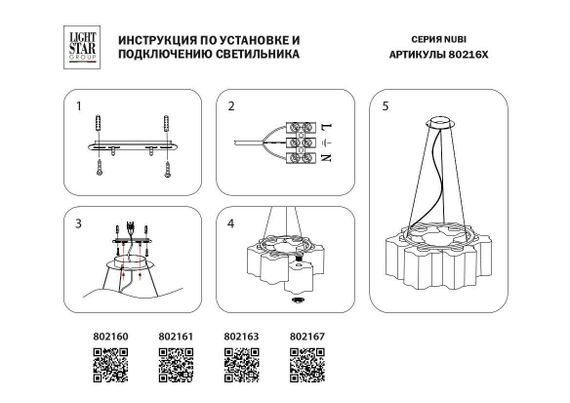 LIGHT STAR GROUP

ИНСТРУКЦИЯ ПО УСТАНОВКЕ И ПОДКЛЮЧЕНИЮ СВЕТИЛЬНИКА

СЕРИЯ NUBI
АРТИКУЛЫ 80216X

1

2

L
N

3

4

5

802160
802161
802163
802167