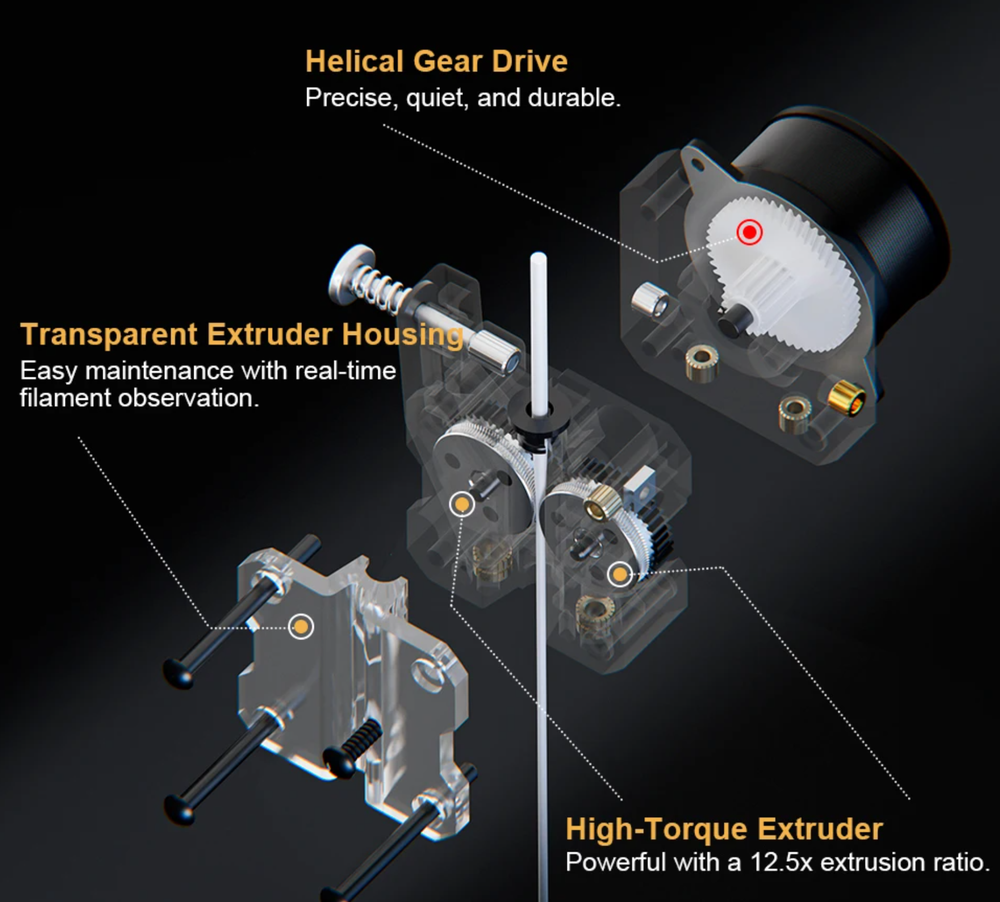 Helical Gear Drive
Precise, quiet, and durable.

Transparent Extruder Housing
Easy maintenance with real-time filament observation.

High-Torque Extruder
Powerful with a 12.5x extrusion ratio.