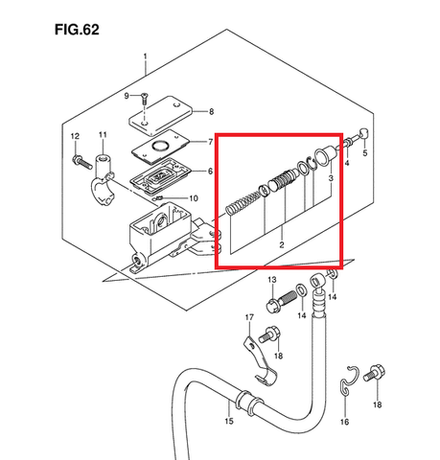 FIG.62

1
9
8
12
11
7
6
10
5
4
3
2
13
14
14
17
18
15
16
18