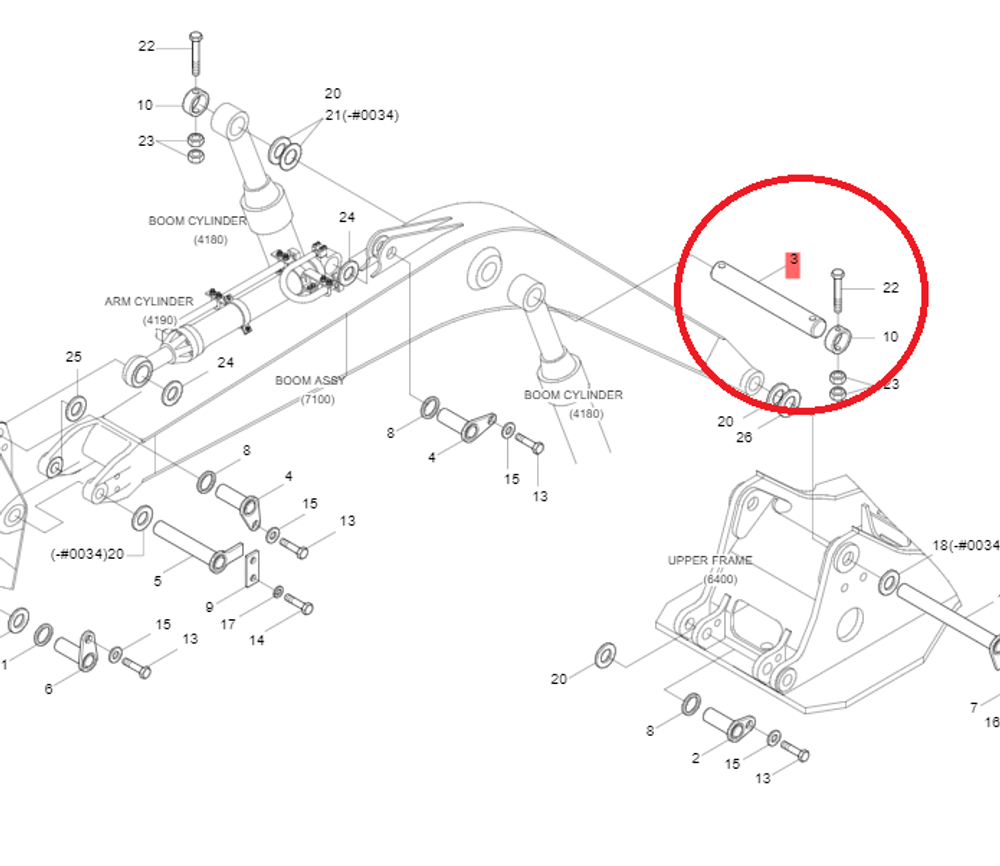 22
10
23
20
21(-#0034)
BOOM CYLINDER
(4180)
24
ARM CYLINDER
(4190)
25
24
BOOM ASSY
(7100)
3
22
10
23
20
26
BOOM CYLINDER
(4180)
8
4
15
13
8
4
15
13
(-#0034)20
5
9
17
14
15
13
1
6
UPPER FRAME
(6400)
18(-#0034
20
8
2
15
13
7
16