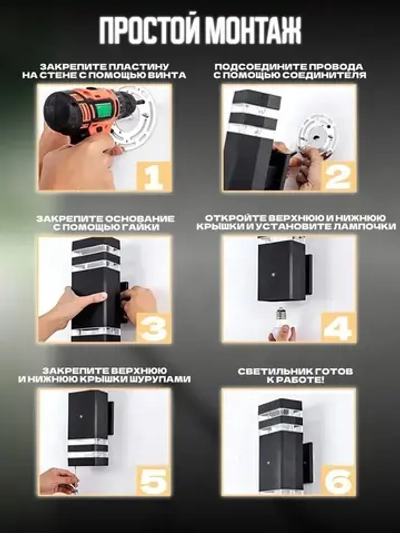 ПРОСТОЙ МОНТАЖ

ЗАКРЕПИТЕ ПЛАСТИНУ НА СТЕНЕ С ПОМОЩЬЮ ВИНТА

1

ПОДСОЕДИНИТЕ ПРОВОДА С ПОМОЩЬЮ СОЕДИНИТЕЛЯ

2

ЗАКРЕПИТЕ ОСНОВАНИЕ С ПОМОЩЬЮ ГАЙКИ

3

ОТКРОЙТЕ ВЕРХНЮЮ И НИЖНЮЮ КРЫШКИ И УСТАНОВИТЕ ЛАМПОЧКИ

4

ЗАКРЕПИТЕ ВЕРХНЮЮ И НИЖНЮЮ КРЫШКИ ШУРУПАМИ

5

СВЕТИЛЬНИК ГОТОВ К РАБОТЕ!

6