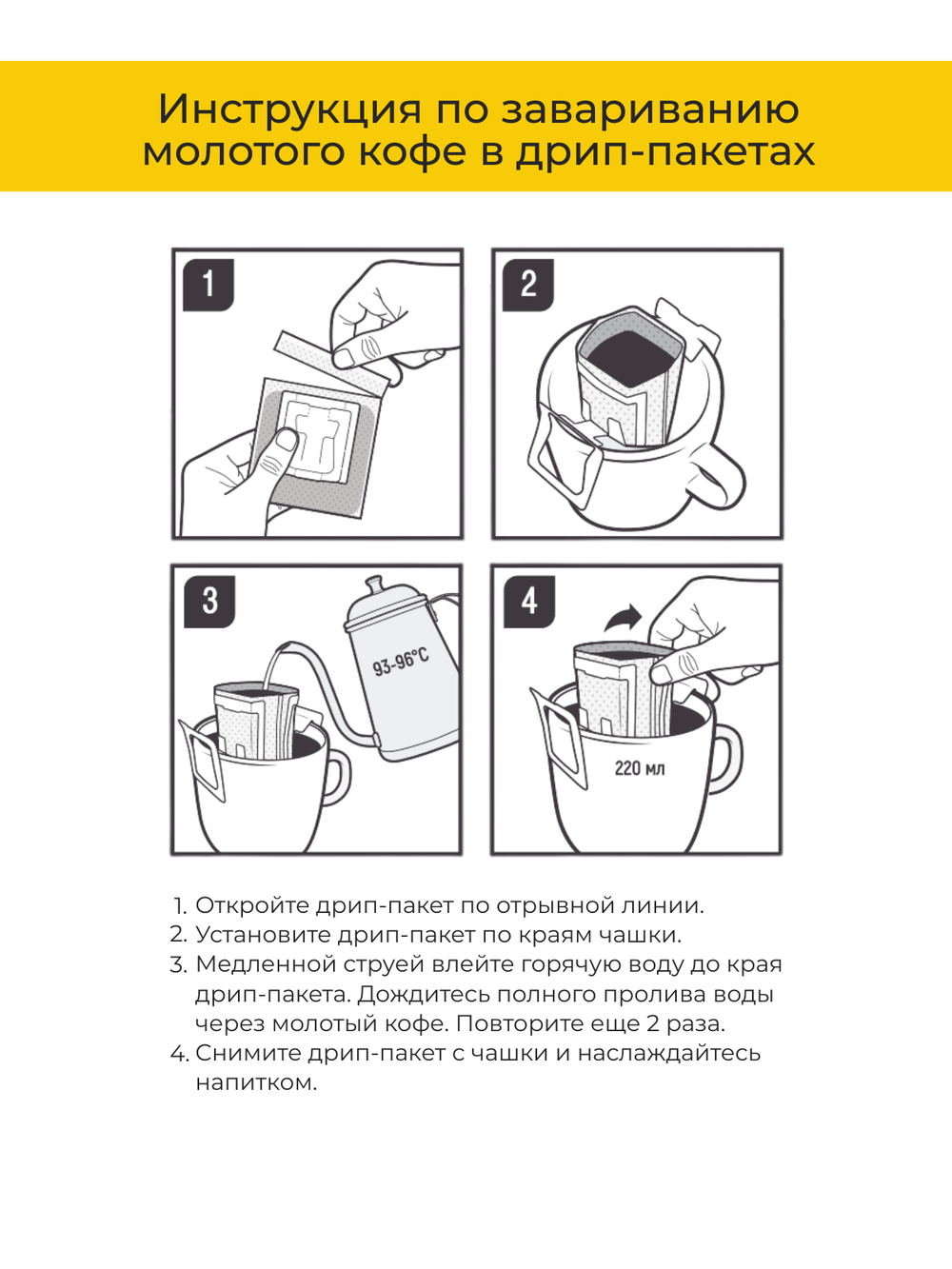 Инструкция по завариванию молотого кофе в дрип-пакетах

1

2

3

93-96°C

4

220 мл

1. Откройте дрип-пакет по отрывной линии.
2. Установите дрип-пакет по краям чашки.
3. Медленной струей влейте горячую воду до края дрип-пакета. Дождитесь полного пролива воды через молотый кофе. Повторите еще 2 раза.
4. Снимите дрип-пакет с чашки и наслаждайтесь напитком.